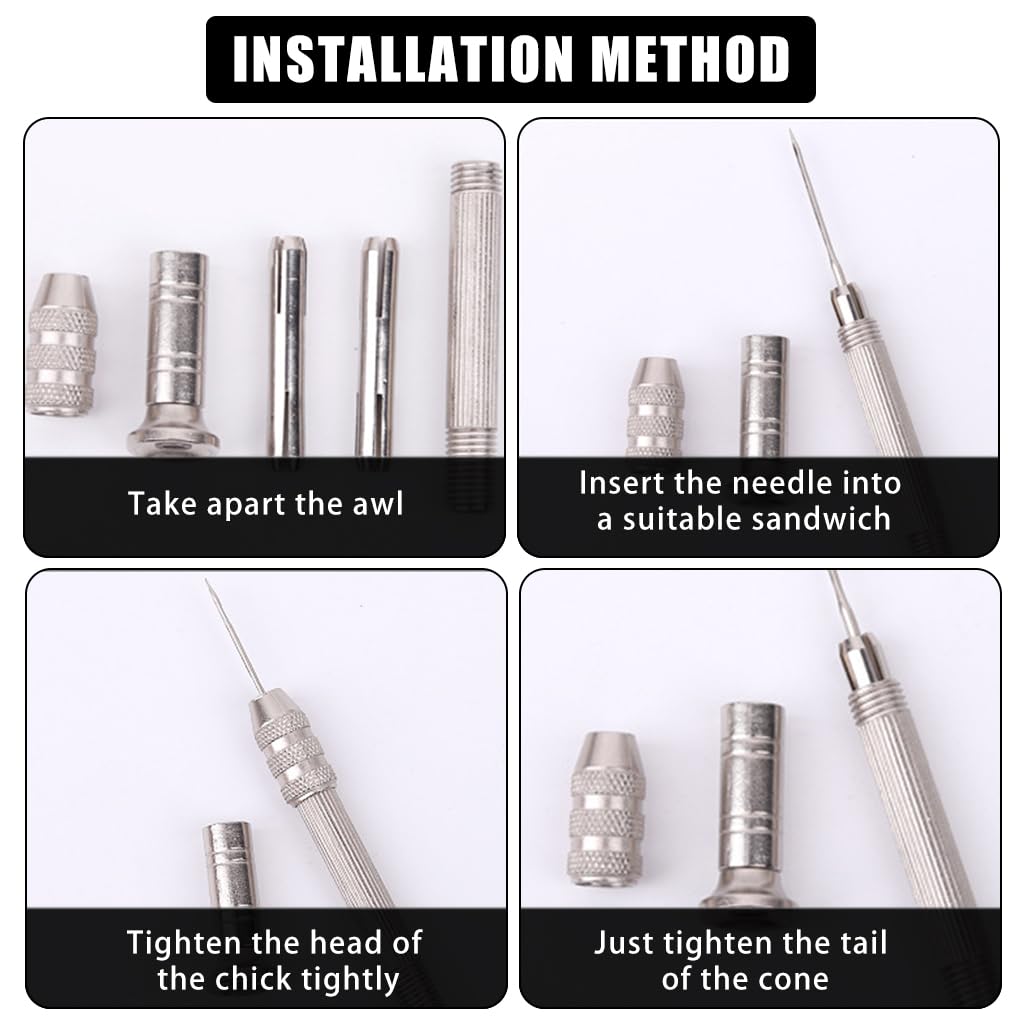 INSTALLATION METHOD

Take apart the awl

Insert the needle into a suitable sandwich

Tighten the head of the chick tightly

Just tighten the tail of the cone