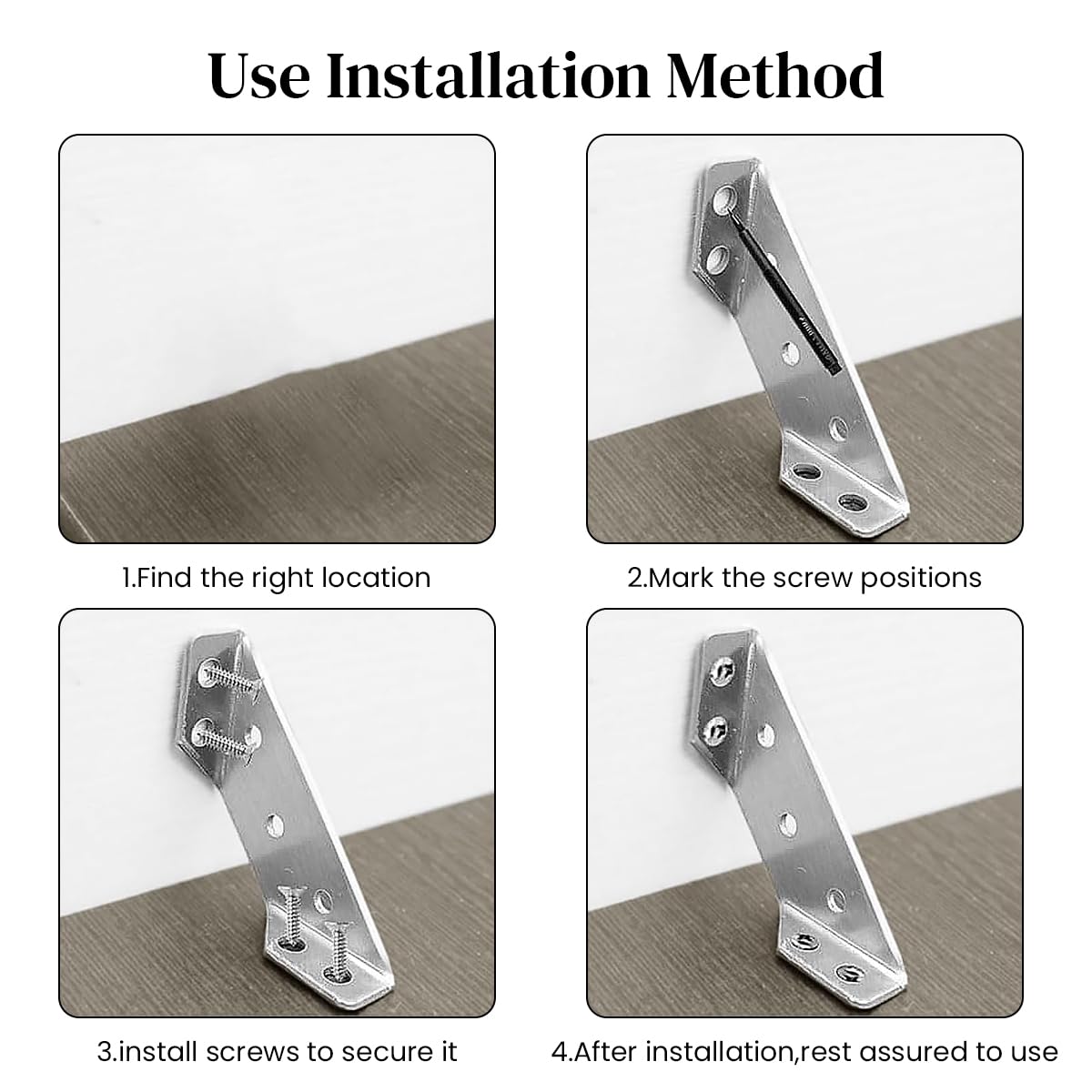 Use Installation Method

1.Find the right location

2.Mark the screw positions

3.install screws to secure it

4.After installation,rest assured to use