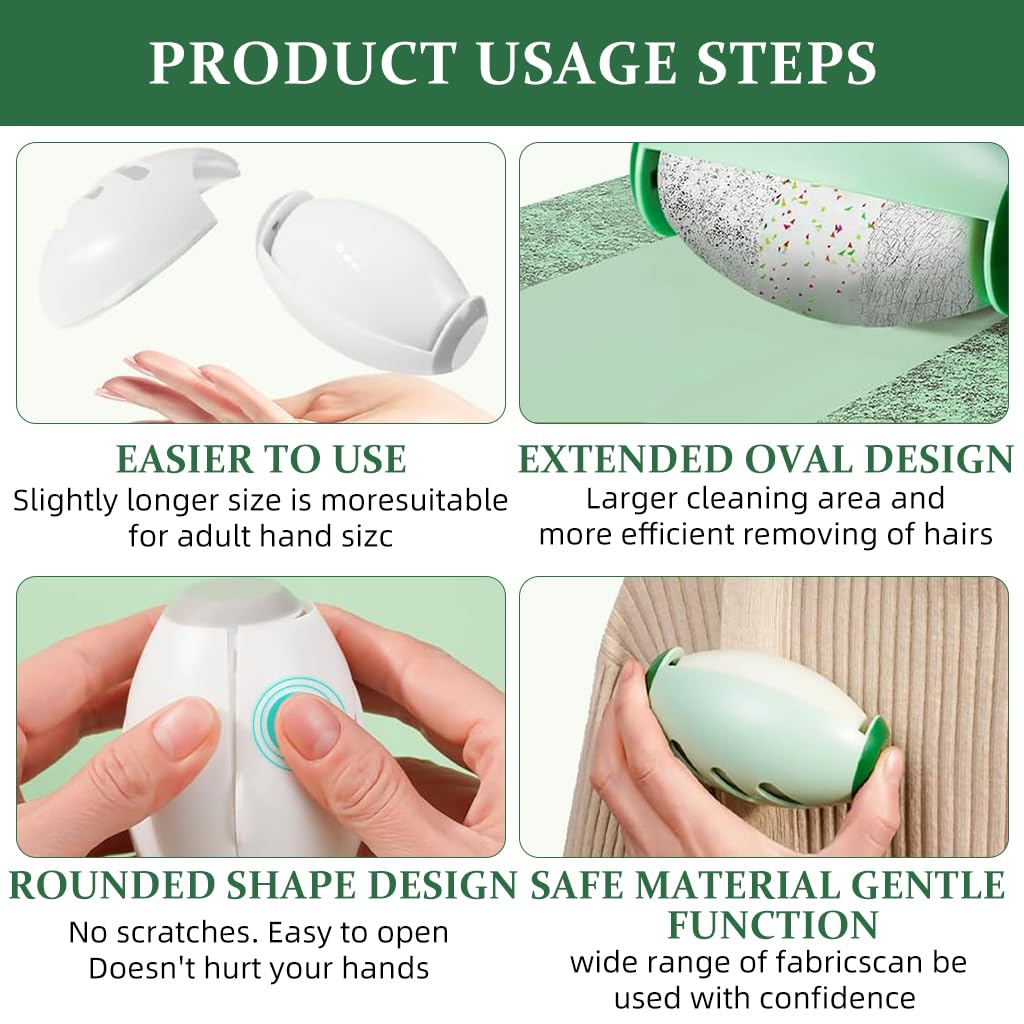 PRODUCT USAGE STEPS

EASIER TO USE
Slightly longer size is moresuitable for adult hand sizc

EXTENDED OVAL DESIGN
Larger cleaning area and more efficient removing of hairs

ROUNDED SHAPE DESIGN
No scratches. Easy to open
Doesn't hurt your hands

SAFE MATERIAL GENTLE FUNCTION
wide range of fabricscan be used with confidence