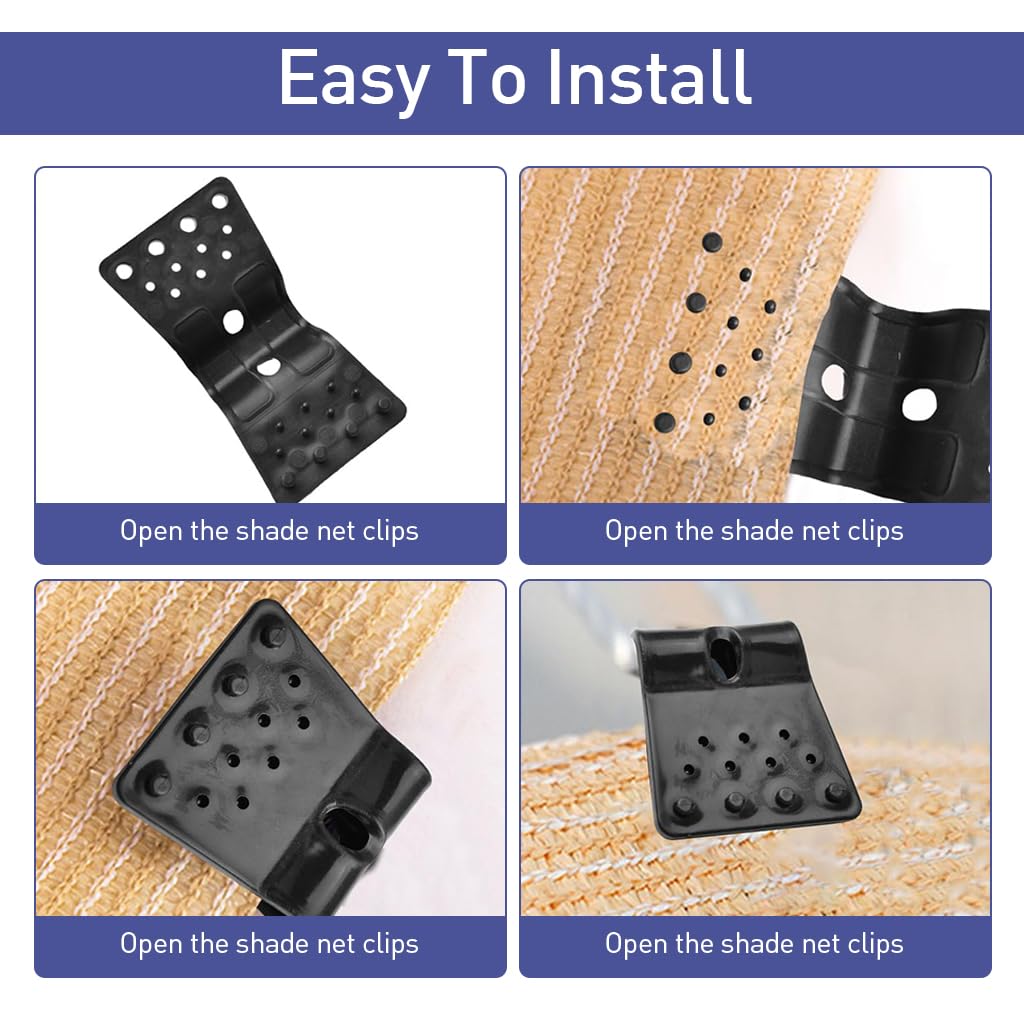 Easy To Install

Open the shade net clips

Open the shade net clips

Open the shade net clips

Open the shade net clips