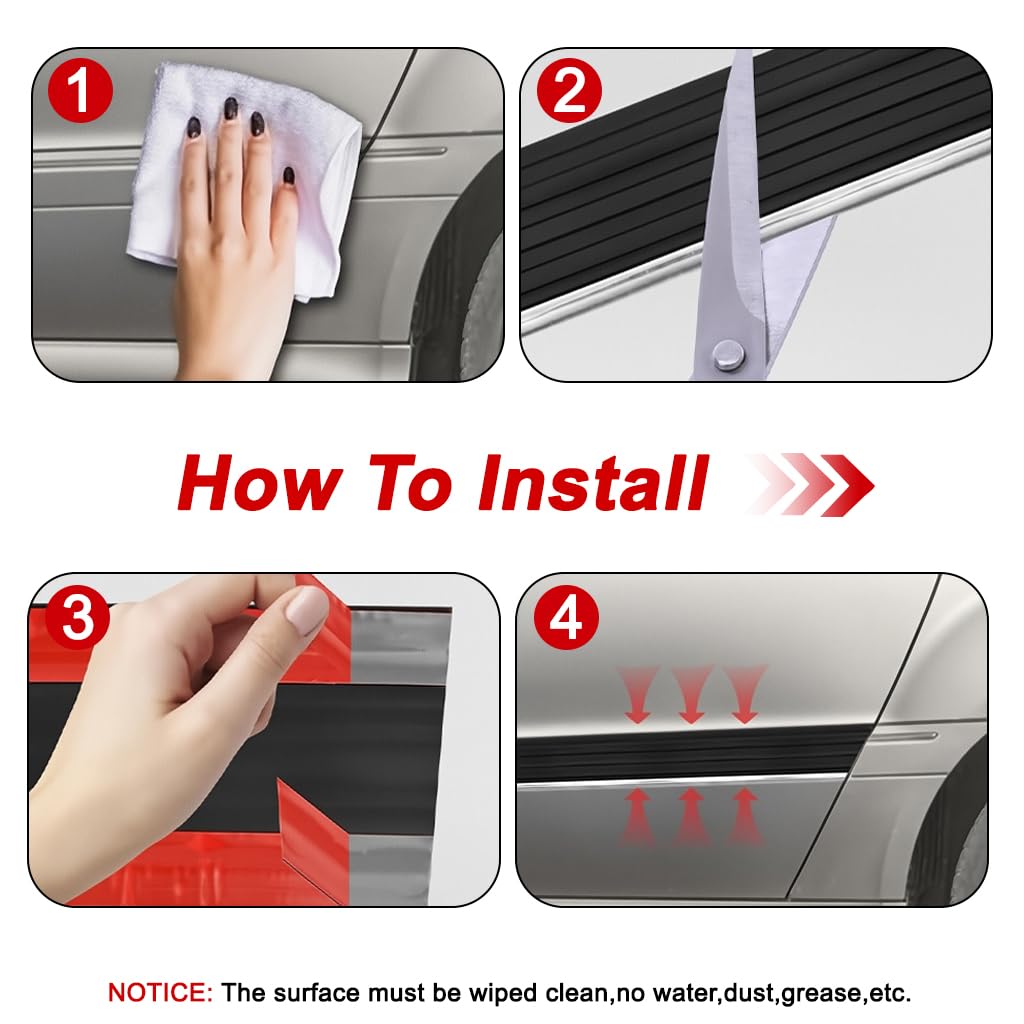 1

2

How To Install

3

4

NOTICE: The surface must be wiped clean,no water,dust,grease,etc.