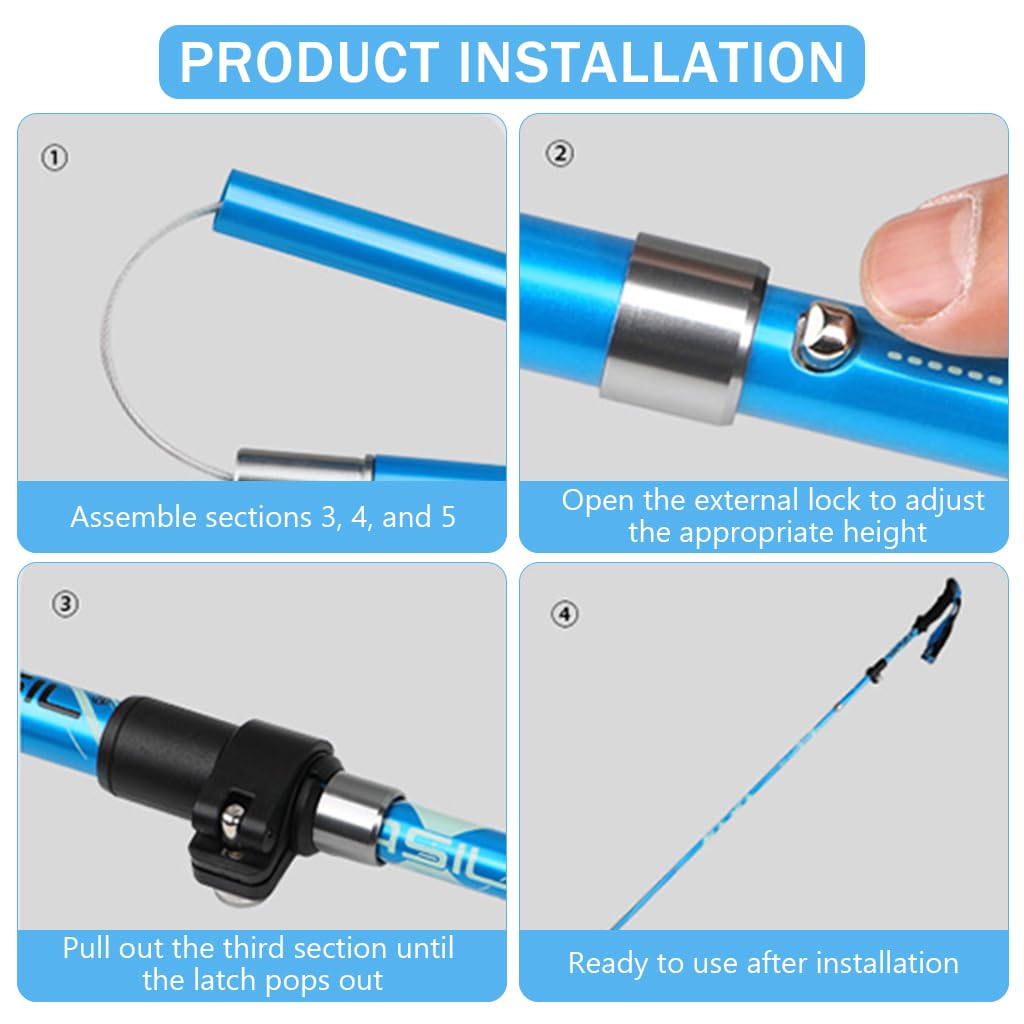 PRODUCT INSTALLATION

①

Assemble sections 3, 4, and 5

②

Open the external lock to adjust the appropriate height

③

Pull out the third section until the latch pops out

④

Ready to use after installation