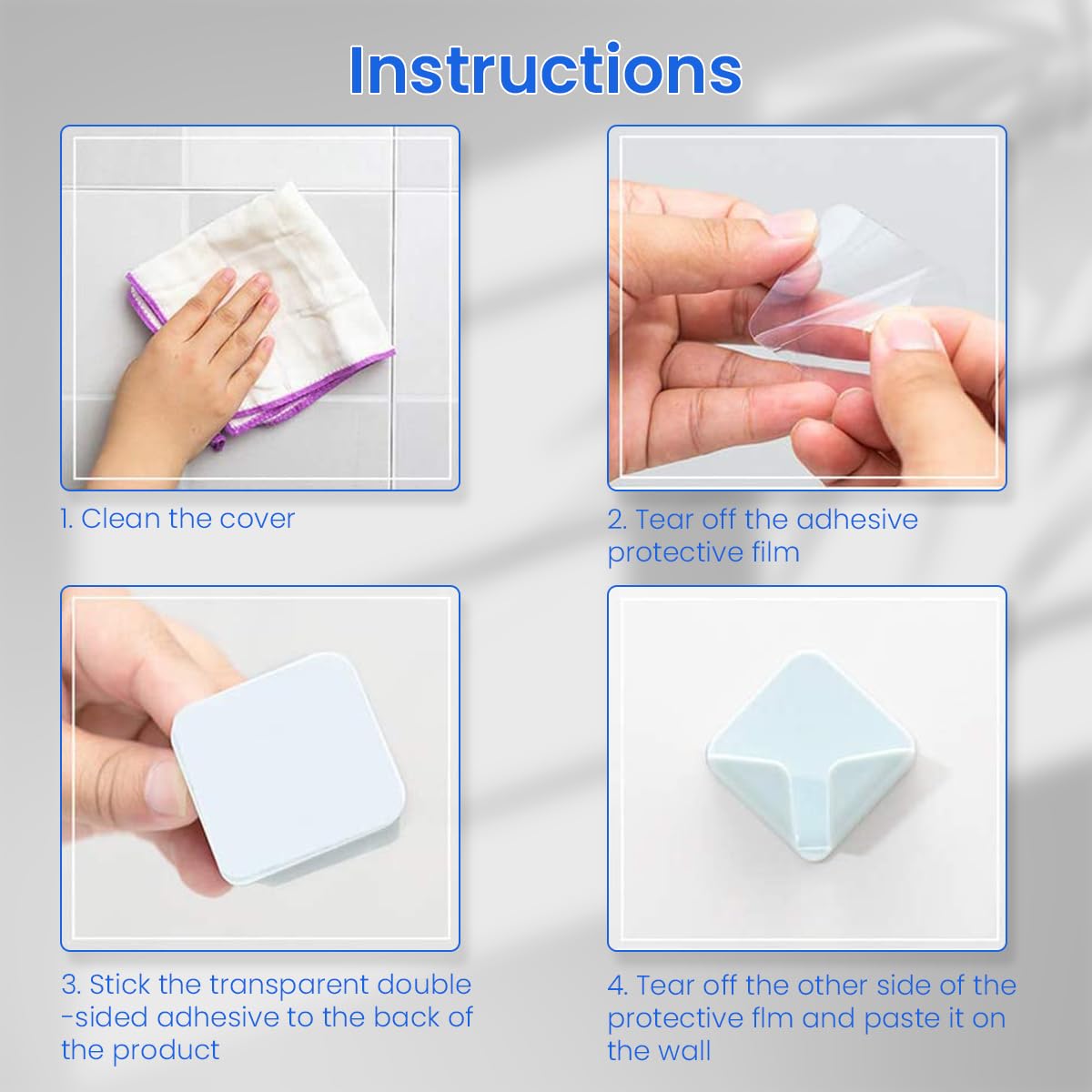 Instructions

1. Clean the cover

2. Tear off the adhesive protective film

3. Stick the transparent double -sided adhesive to the back of the product

4. Tear off the other side of the protective flm and paste it on the wall