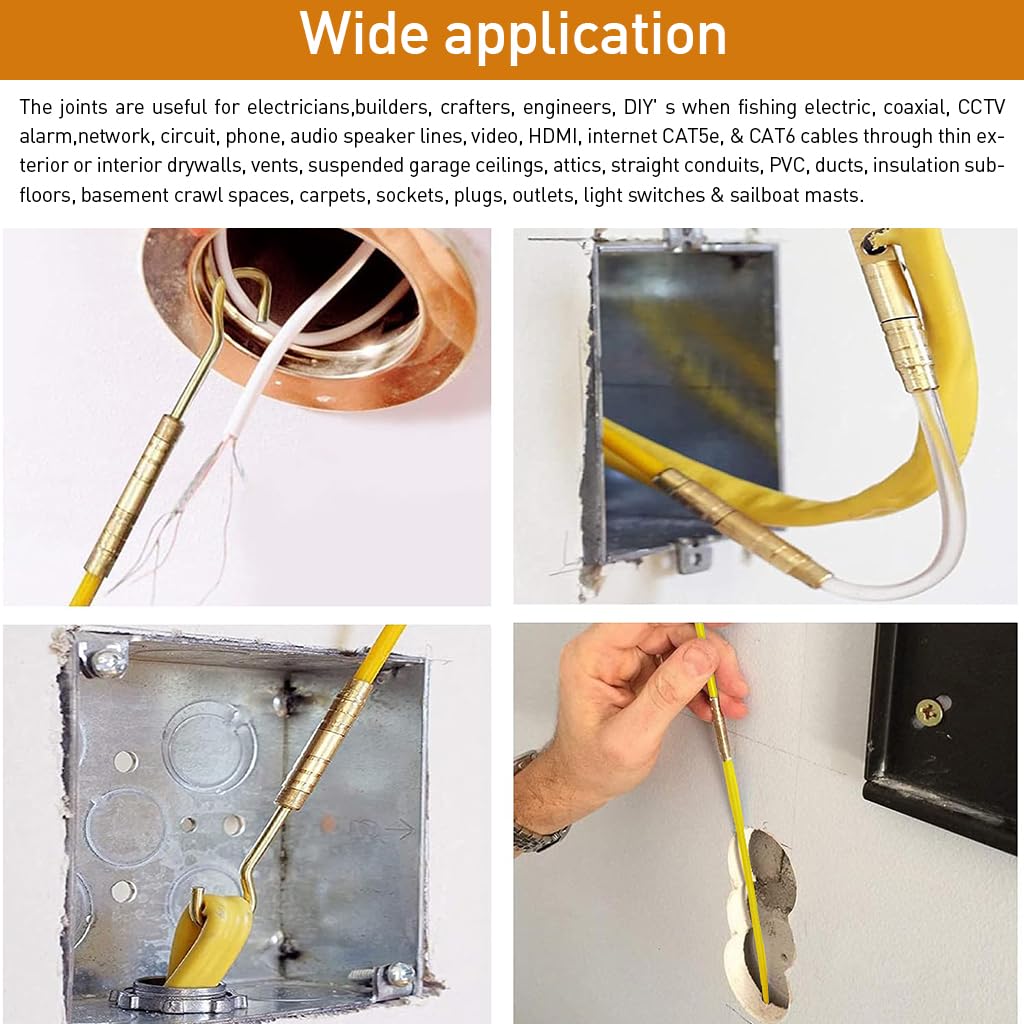 Wide application

The joints are useful for electricians,builders, crafters, engineers, DIY' s when fishing electric, coaxial, CCTV alarm,network, circuit, phone, audio speaker lines, video, HDMI, internet CAT5e, & CAT6 cables through thin exterior or interior drywalls, vents, suspended garage ceilings, attics, straight conduits, PVC, ducts, insulation subfloors, basement crawl spaces, carpets, sockets, plugs, outlets, light switches & sailboat masts.