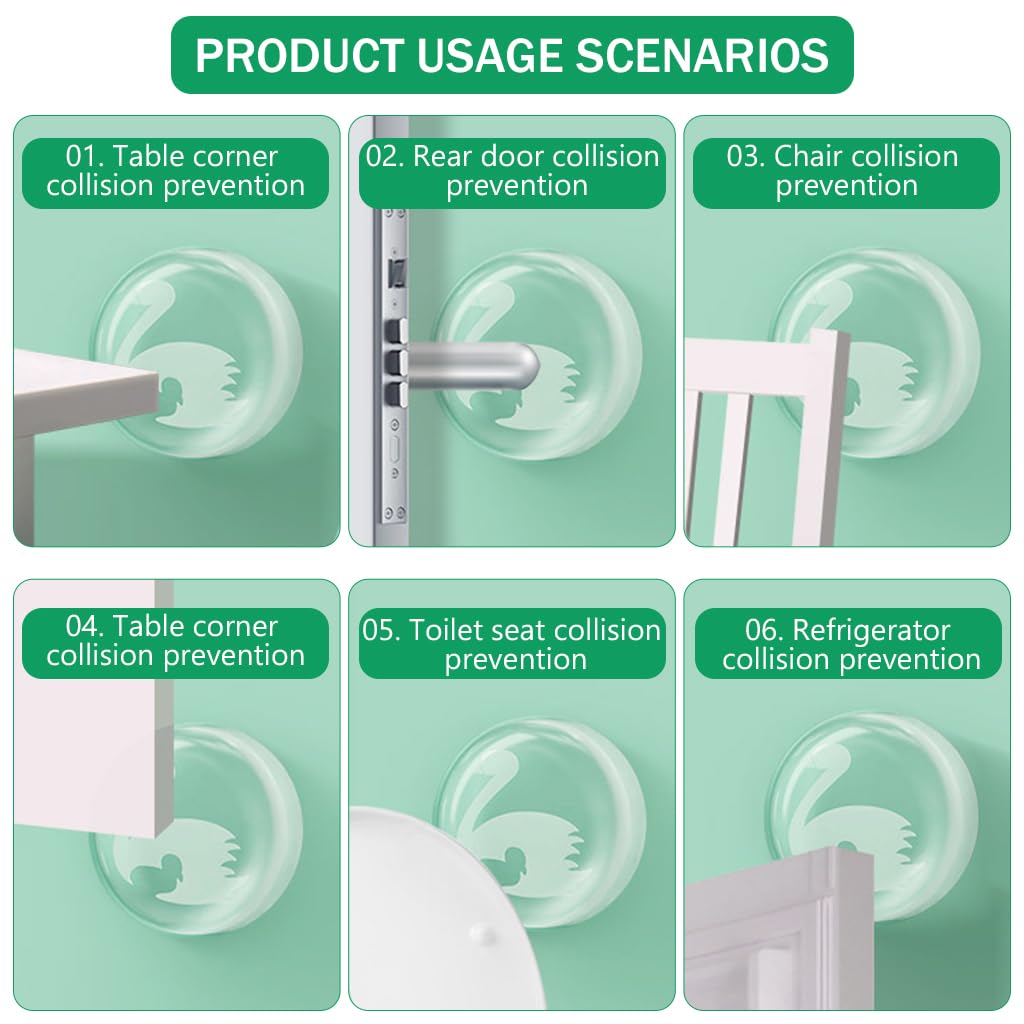 PRODUCT USAGE SCENARIOS

01. Table corner collision prevention

02. Rear door collision prevention

03. Chair collision prevention

04. Table corner collision prevention

05. Toilet seat collision prevention

06. Refrigerator collision prevention