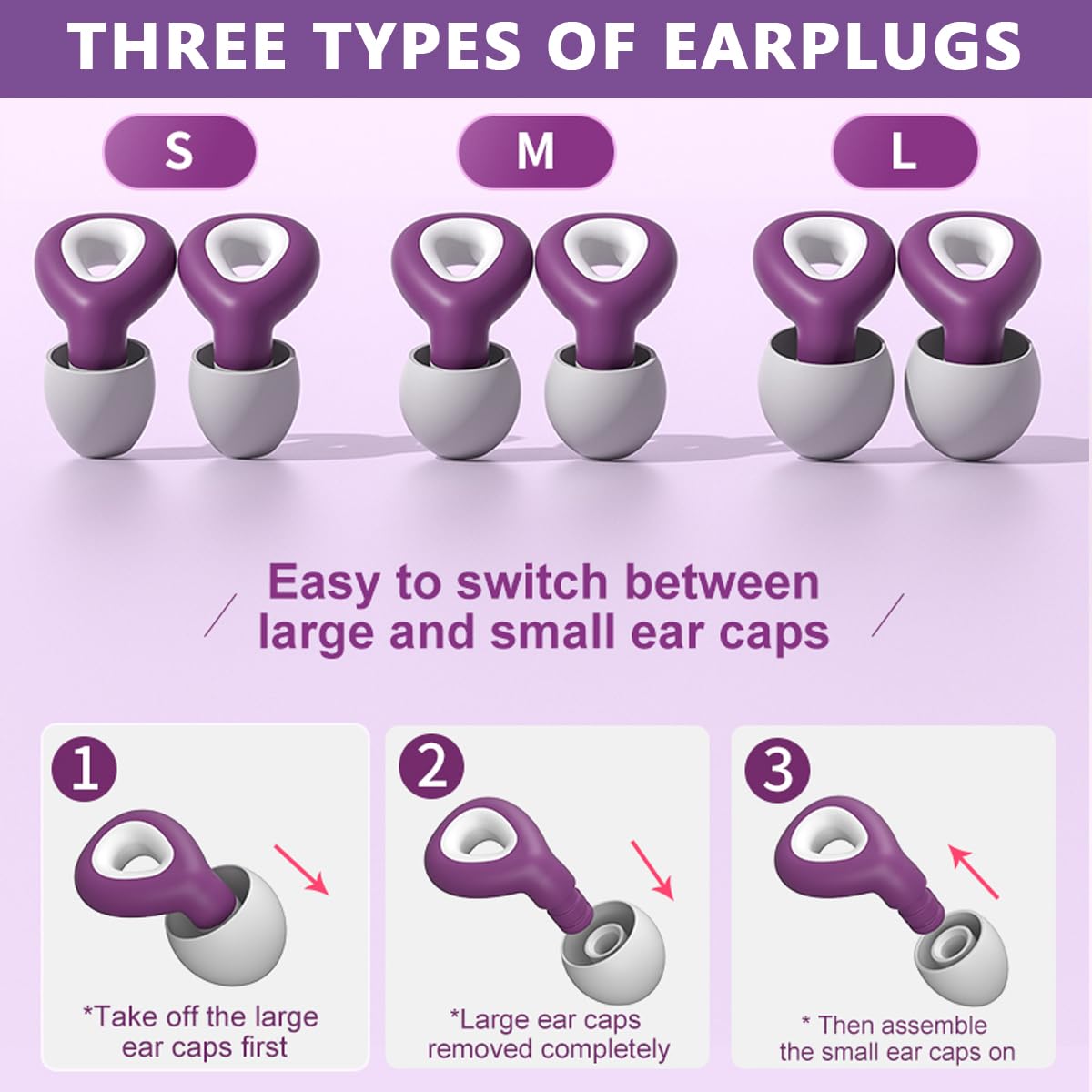 THREE TYPES OF EARPLUGS

S

M

L

Easy to switch between large and small ear caps

1

*Take off the large ear caps first

2

*Large ear caps removed completely

3

* Then assemble the small ear caps on