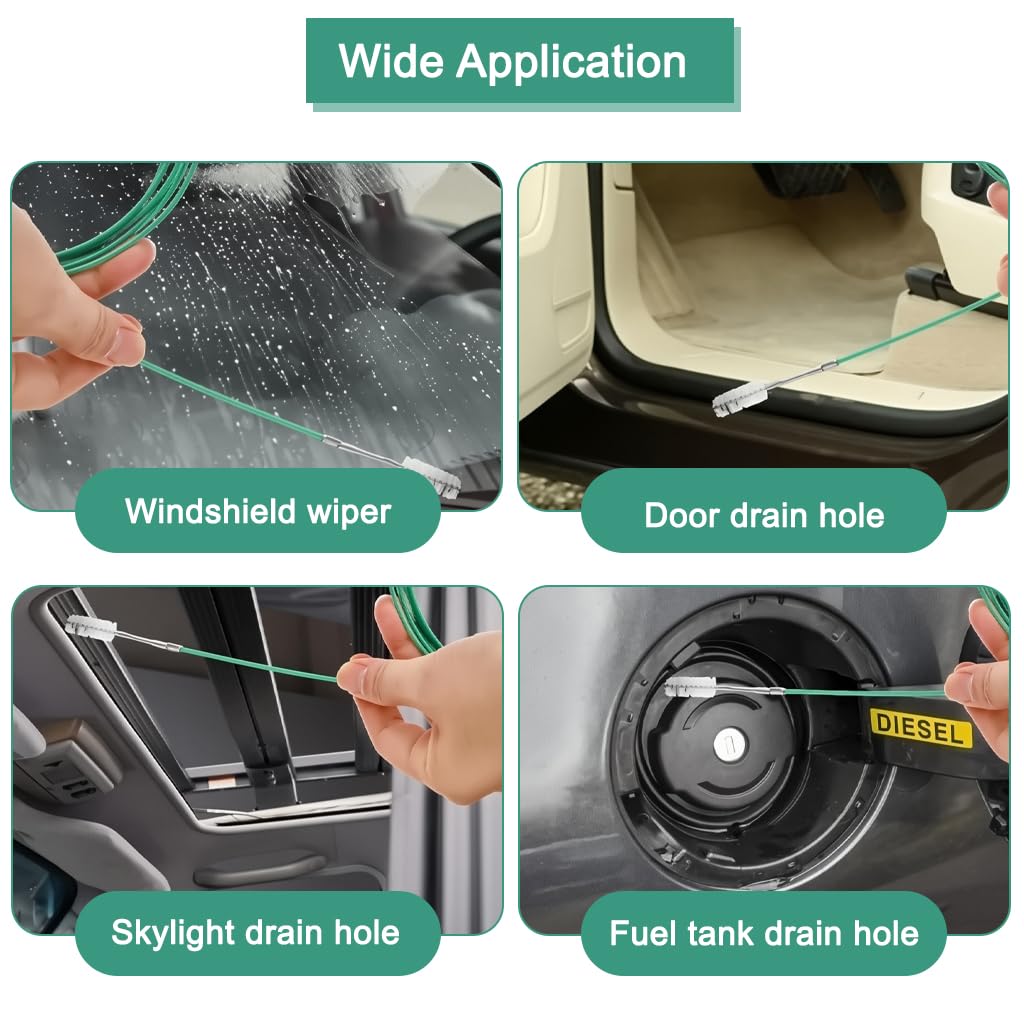 Wide Application

Windshield wiper

Door drain hole

Skylight drain hole

DIESEL

Fuel tank drain hole