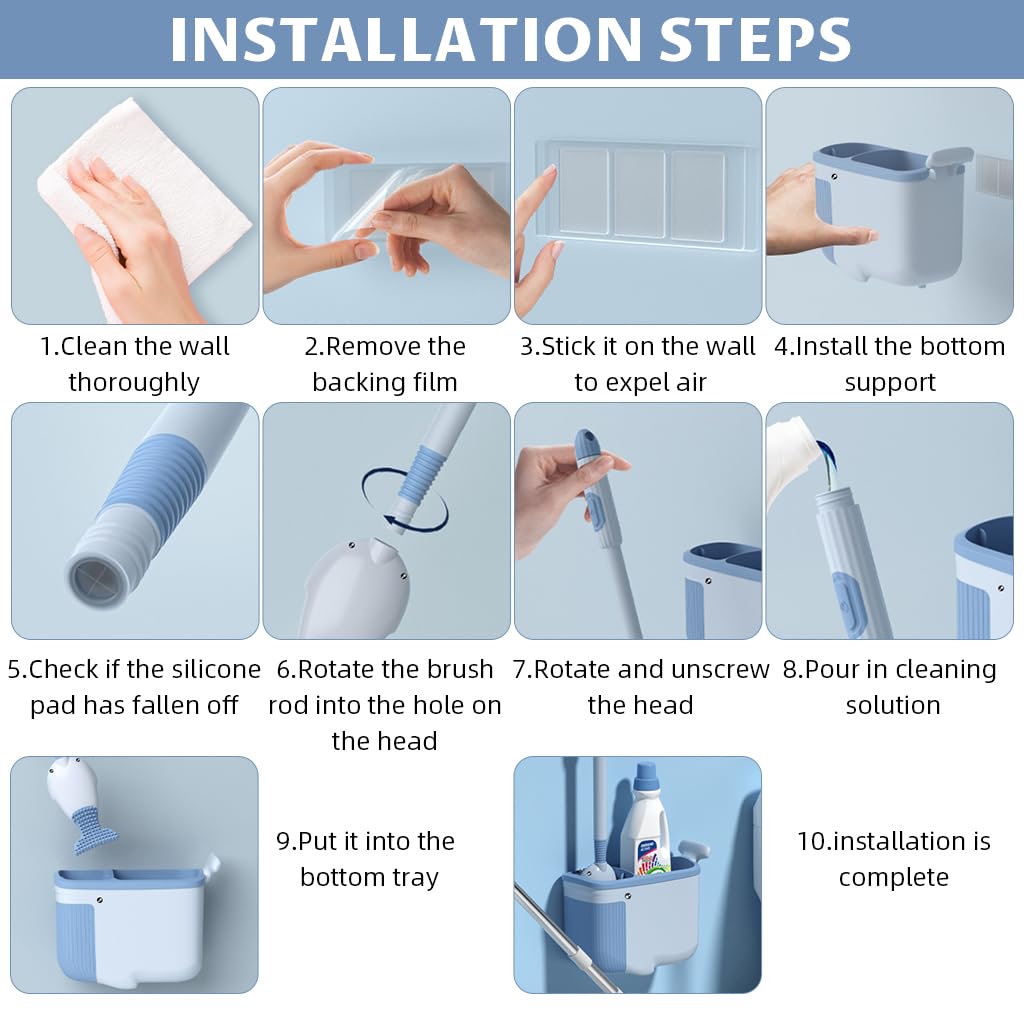 INSTALLATION STEPS

1.Clean the wall thoroughly

2.Remove the backing film

3.Stick it on the wall to expel air

4.Install the bottom support

5.Check if the silicone pad has fallen off

6.Rotate the brush rod into the hole on the head

7.Rotate and unscrew the head

8.Pour in cleaning solution

9.Put it into the bottom tray

10.installation is complete