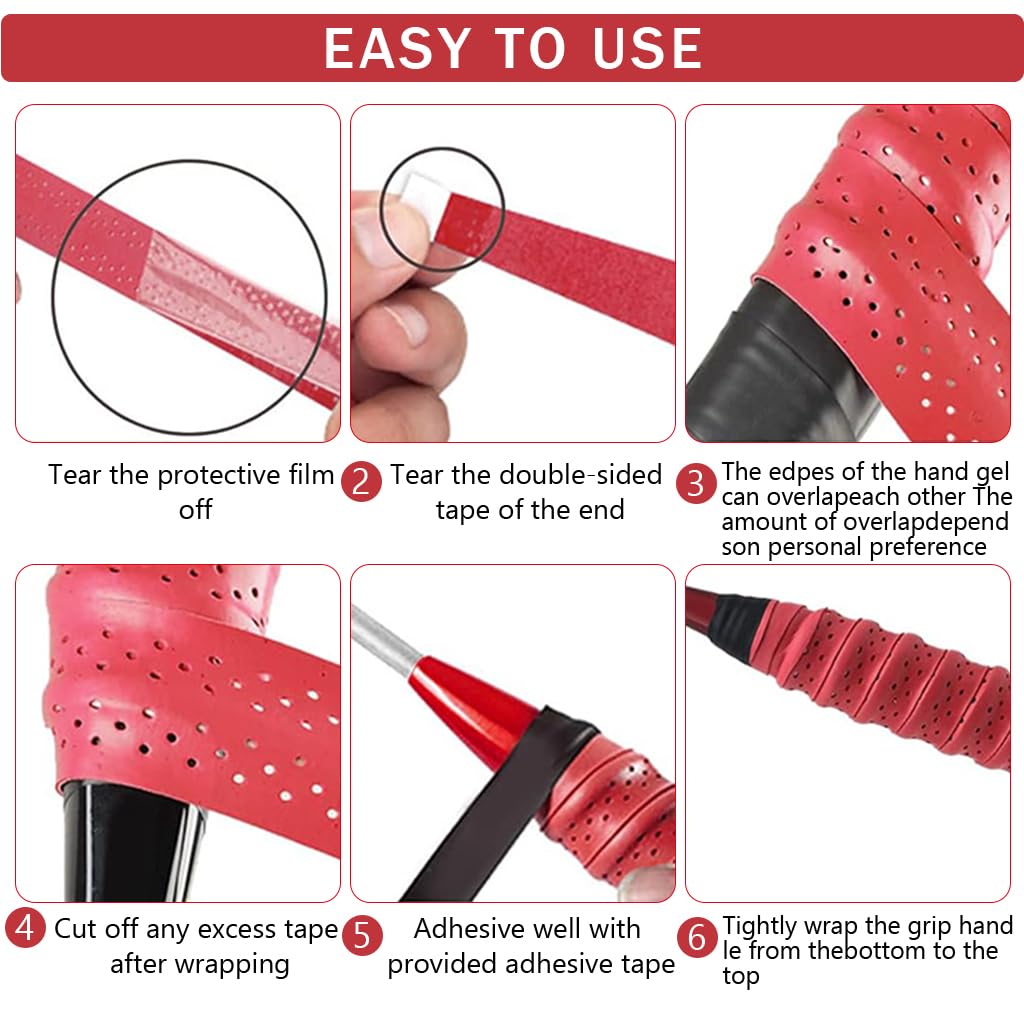 EASY TO USE

Tear the protective film off

2 Tear the double-sided tape of the end

3 The edpes of the hand gel can overlapeach other The amount of overlapdepend son personal preference

4 Cut off any excess tape after wrapping

5 Adhesive well with provided adhesive tape

6 Tightly wrap the grip hand le from thebottom to the top