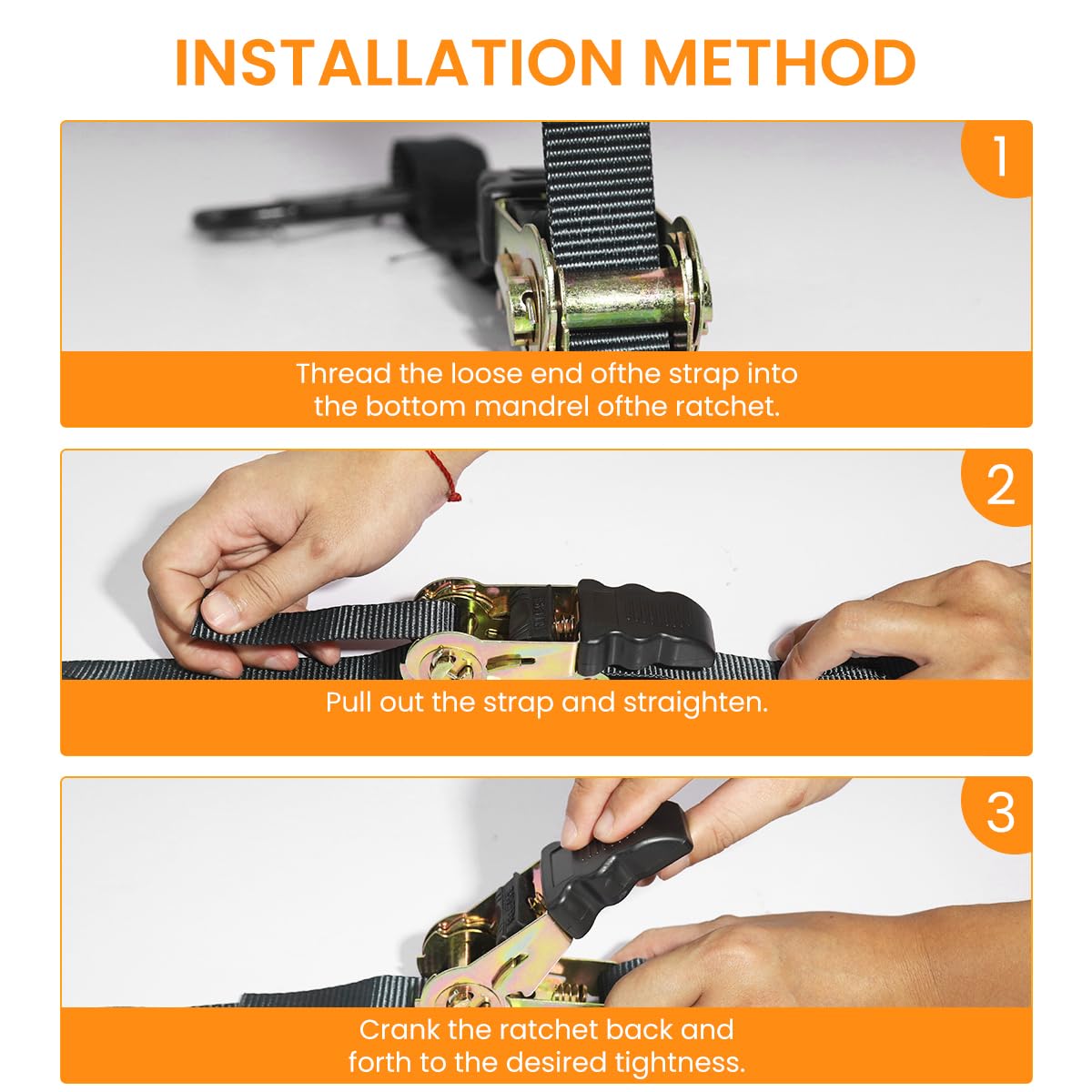 INSTALLATION METHOD

1

Thread the loose end ofthe strap into the bottom mandrel ofthe ratchet.

2

Pull out the strap and straighten.

3

Crank the ratchet back and forth to the desired tightness.