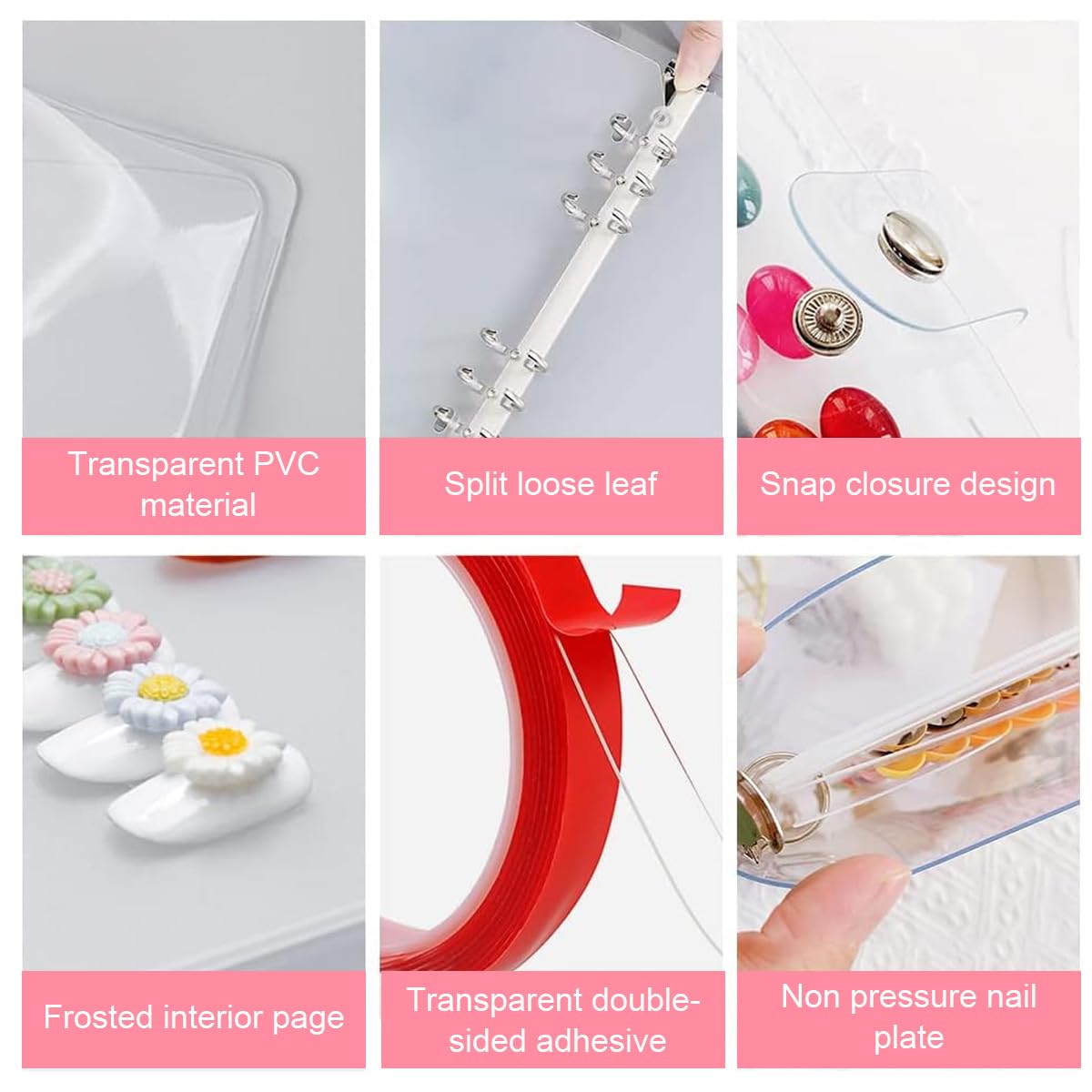 Transparent PVC material

Split loose leaf

Snap closure design

Frosted interior page

Transparent double-sided adhesive

Non pressure nail plate