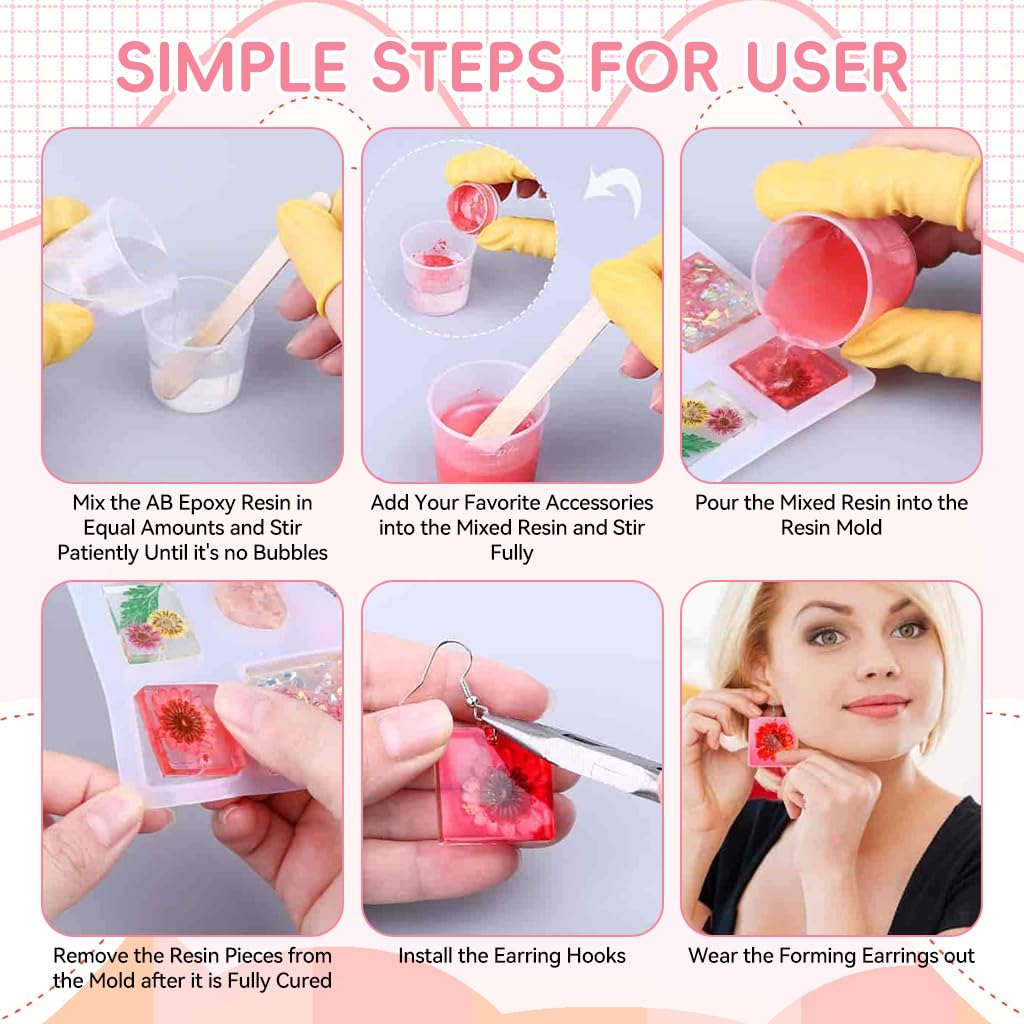 SIMPLE STEPS FOR USER

Mix the AB Epoxy Resin in Equal Amounts and Stir Patiently Until it's no Bubbles

Add Your Favorite Accessories into the Mixed Resin and Stir Fully

Pour the Mixed Resin into the Resin Mold

Remove the Resin Pieces from the Mold after it is Fully Cured

Install the Earring Hooks

Wear the Forming Earrings out