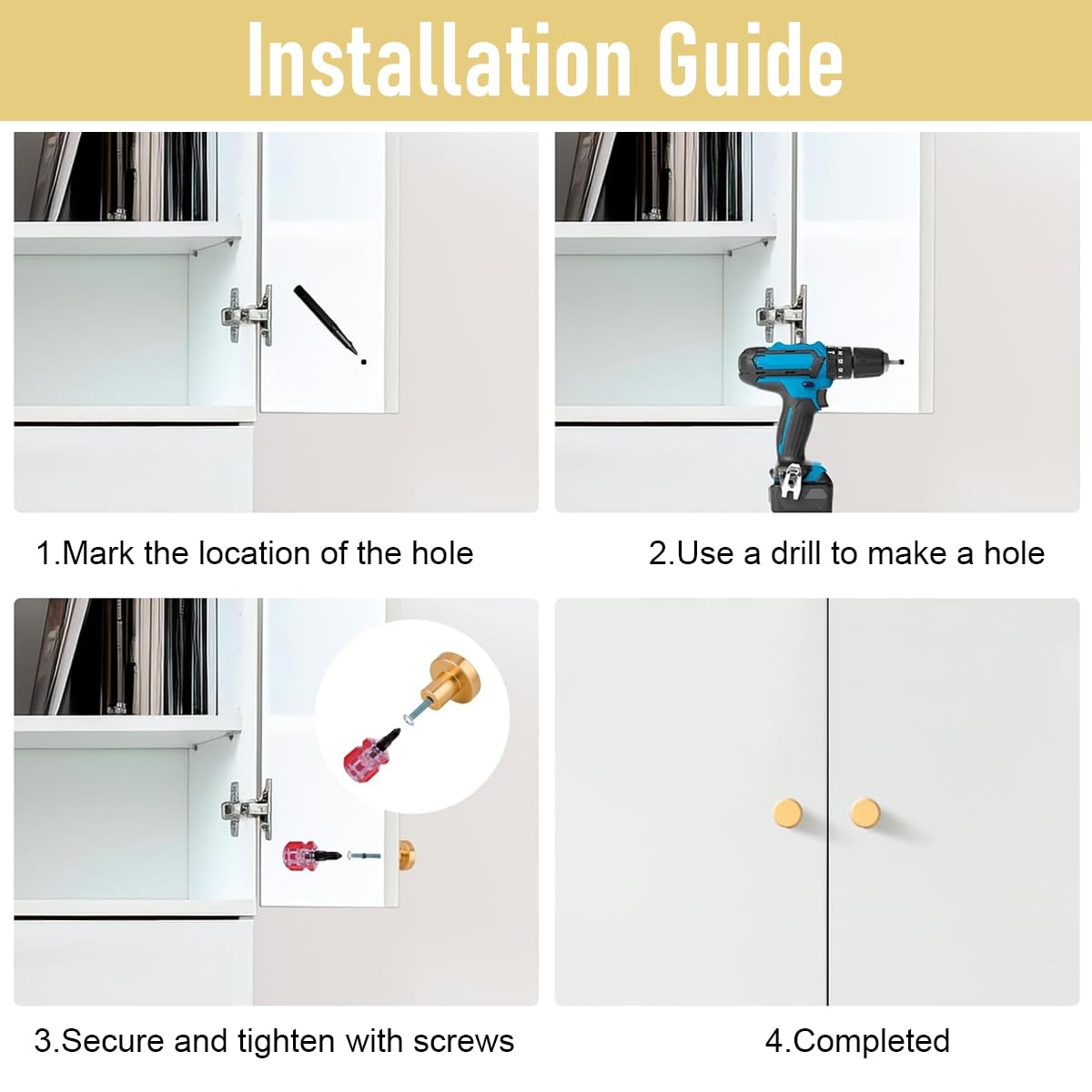 Installation Guide

1.Mark the location of the hole

2.Use a drill to make a hole

3.Secure and tighten with screws

4.Completed