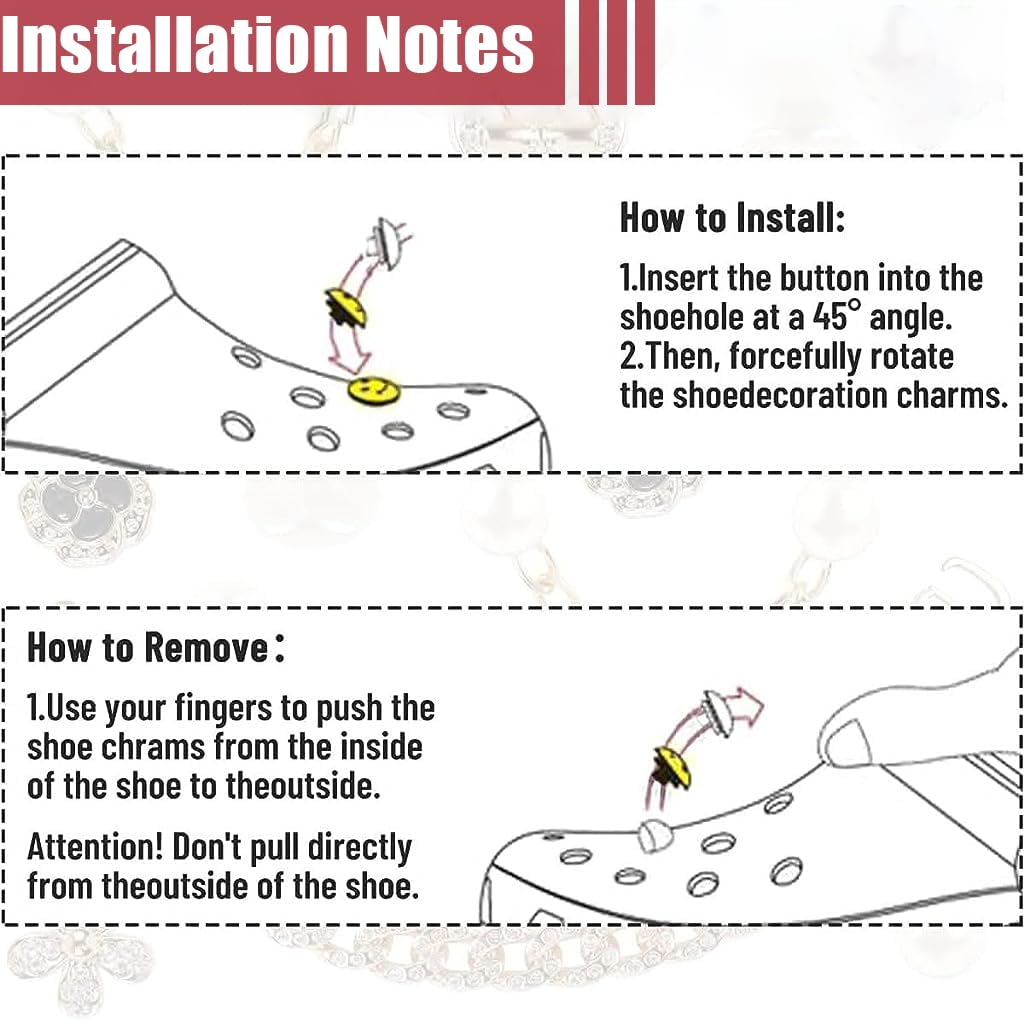 Installation Notes

How to Install:

1.Insert the button into the shoehole at a 45° angle.
2.Then, forcefully rotate the shoedecoration charms.

How to Remove：

1.Use your fingers to push the shoe chrams from the inside of the shoe to theoutside.

Attention! Don't pull directly from theoutside of the shoe.