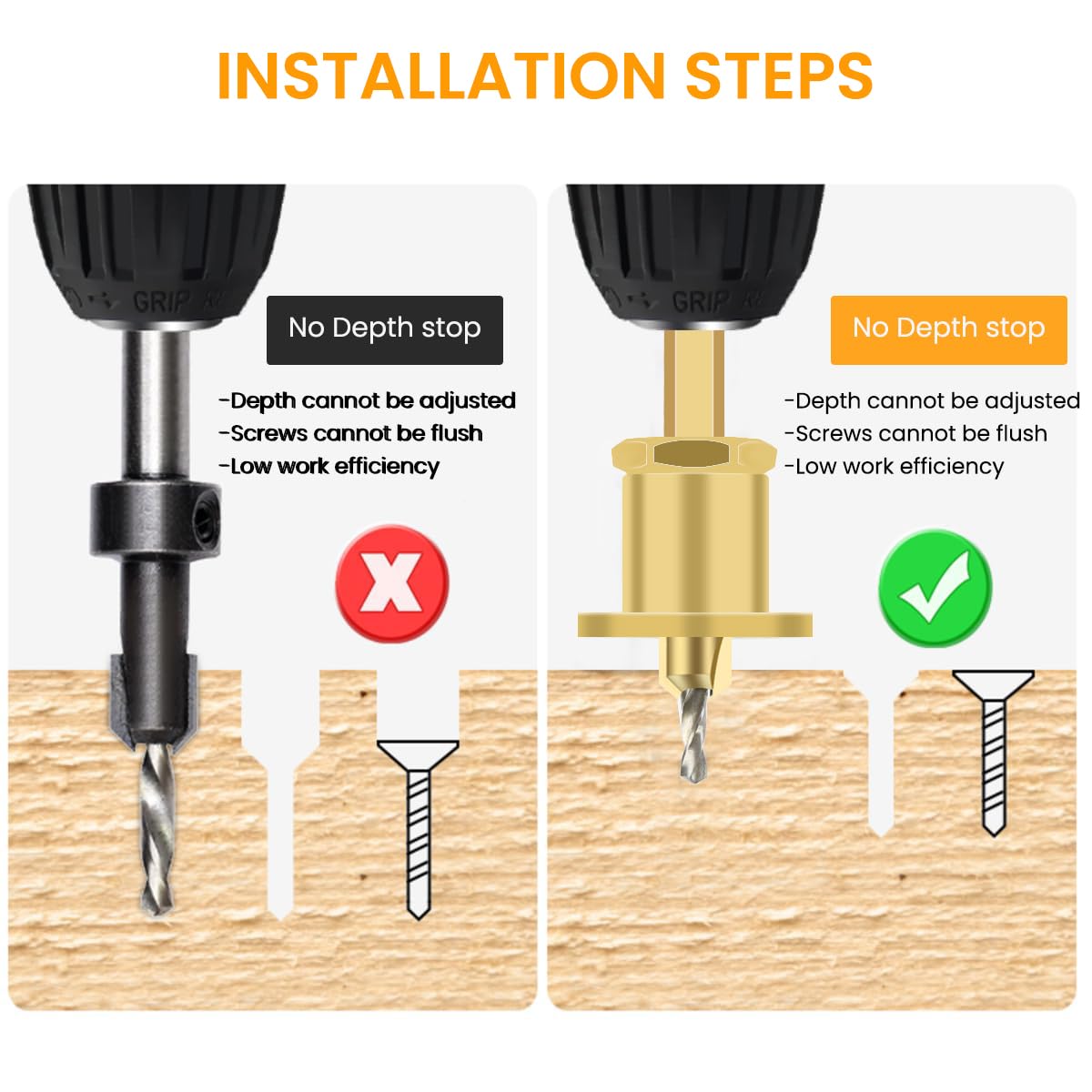 INSTALLATION STEPS

GRIP

No Depth stop

-Depth cannot be adjusted
-Screws cannot be flush
-Low work efficiency

GRIP

No Depth stop

-Depth cannot be adjusted
-Screws cannot be flush
-Low work efficiency