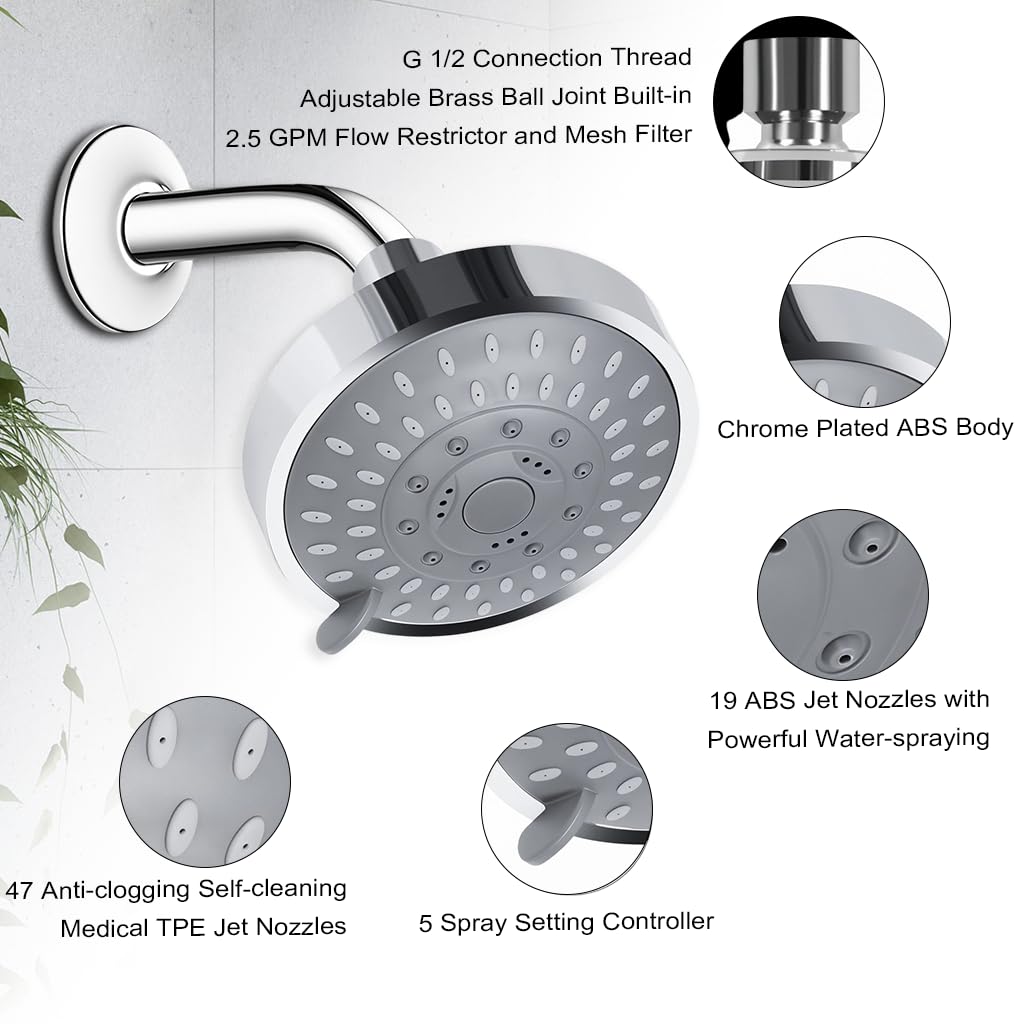 G 1/2 Connection Thread
Adjustable Brass Ball Joint Built-in
2.5 GPM Flow Restrictor and Mesh Filter

Chrome Plated ABS Body

19 ABS Jet Nozzles with Powerful Water-spraying

47 Anti-clogging Self-cleaning Medical TPE Jet Nozzles

5 Spray Setting Controller