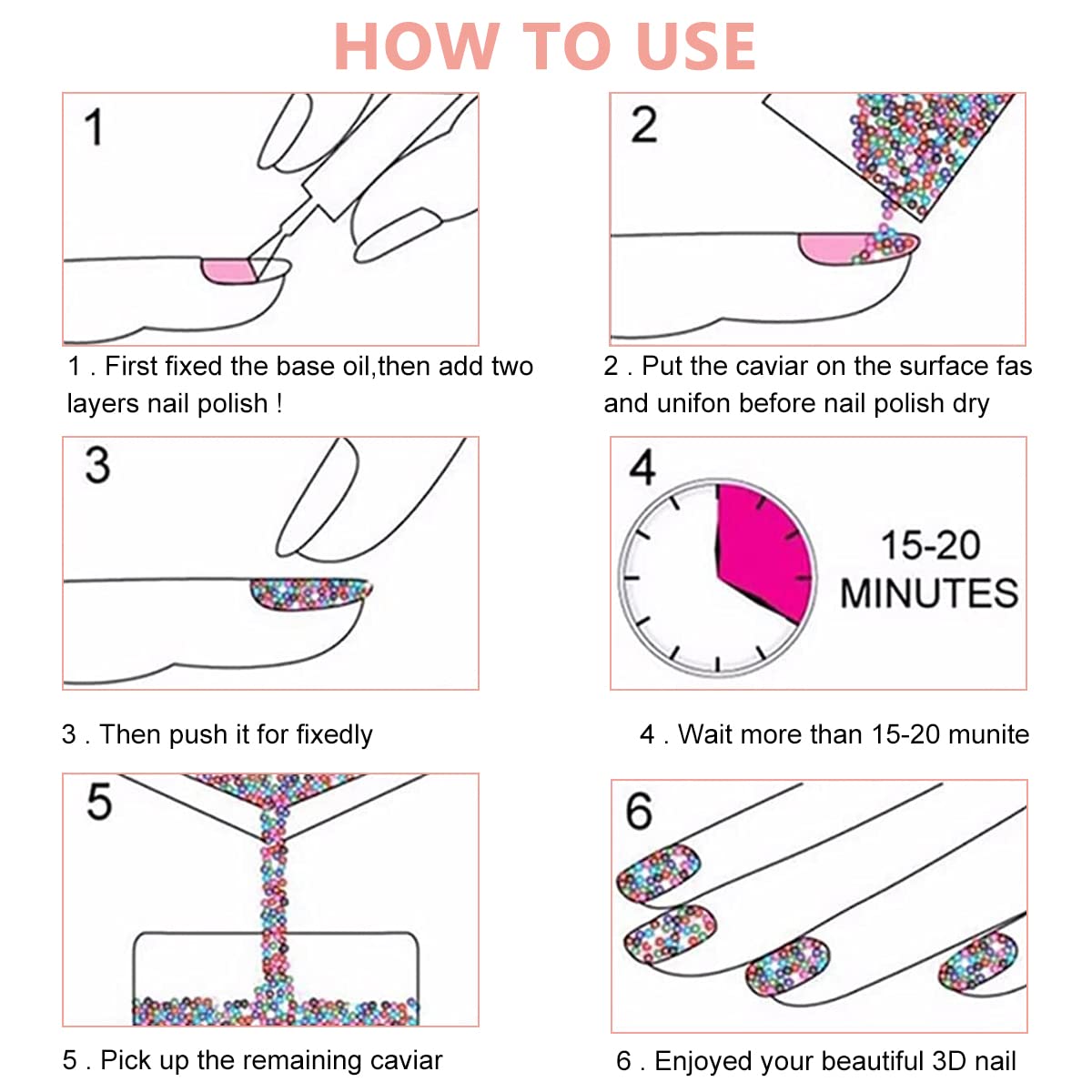 HOW TO USE

1

1 . First fixed the base oil,then add two layers nail polish !

2

2 . Put the caviar on the surface fas and unifon before nail polish dry

3

3 . Then push it for fixedly

4

15-20 MINUTES

4 . Wait more than 15-20 munite

5

5 . Pick up the remaining caviar

6

6 . Enjoyed your beautiful 3D nail