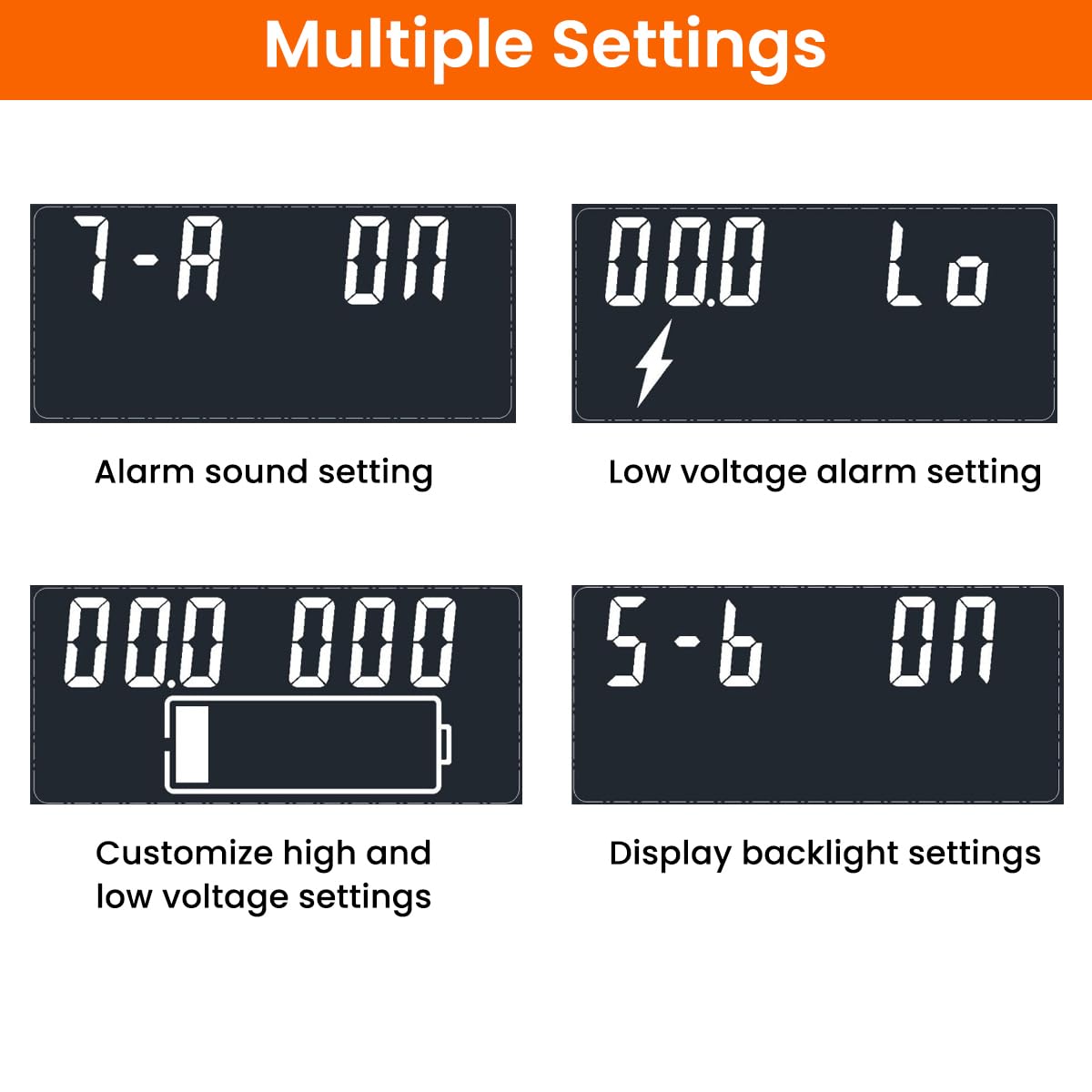 Multiple Settings

7-A ON

Alarm sound setting

00.0 Lo

Low voltage alarm setting

00.0 000

Customize high and low voltage settings

5-b ON

Display backlight settings