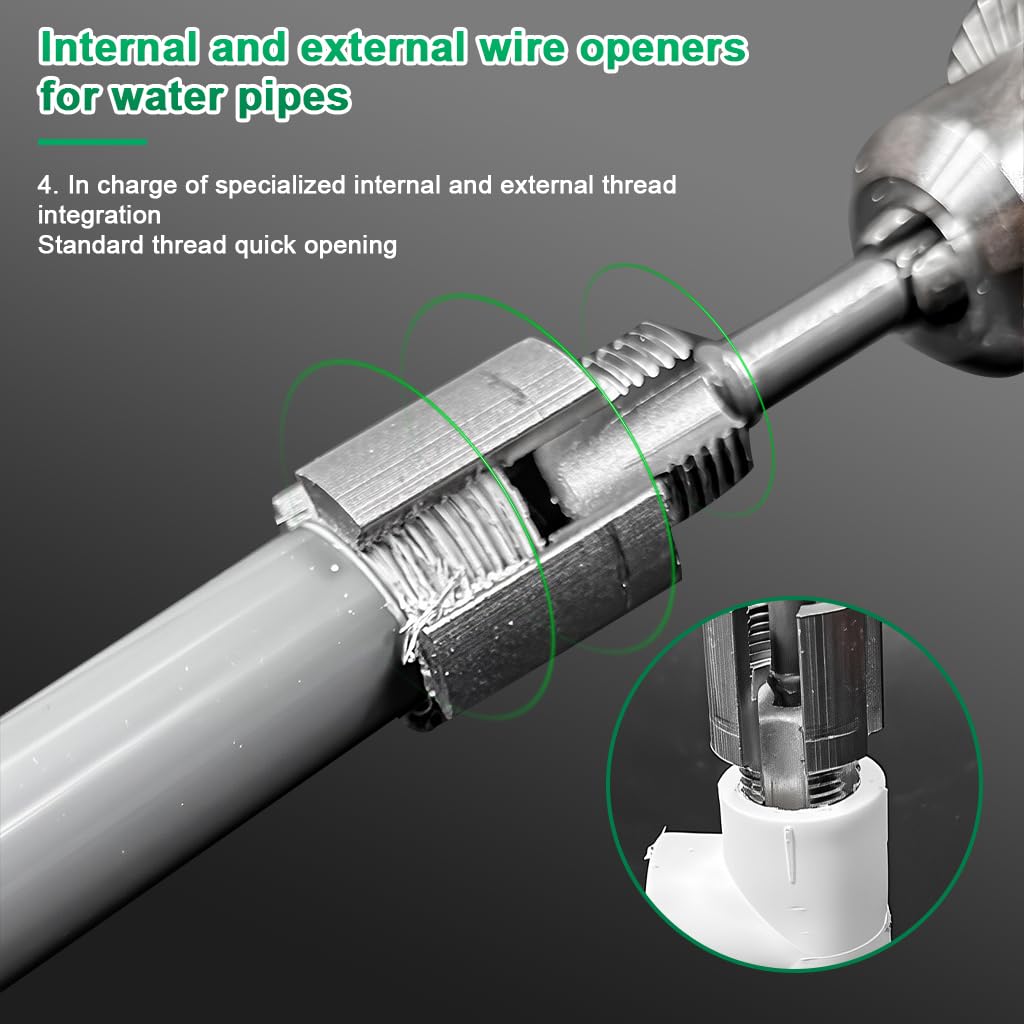 Internal and external wire openers for water pipes

4. In charge of specialized internal and external thread integration
Standard thread quick opening