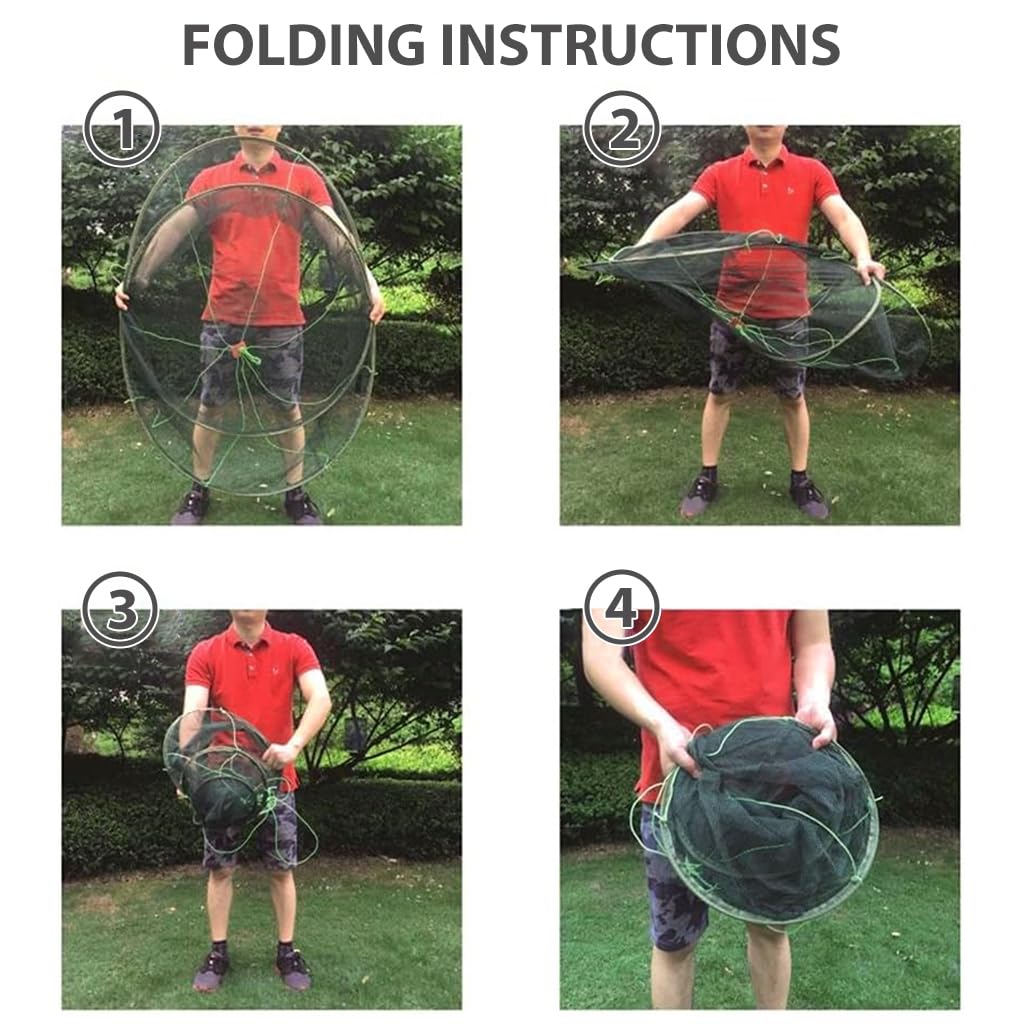 FOLDING INSTRUCTIONS

1

2

3

4