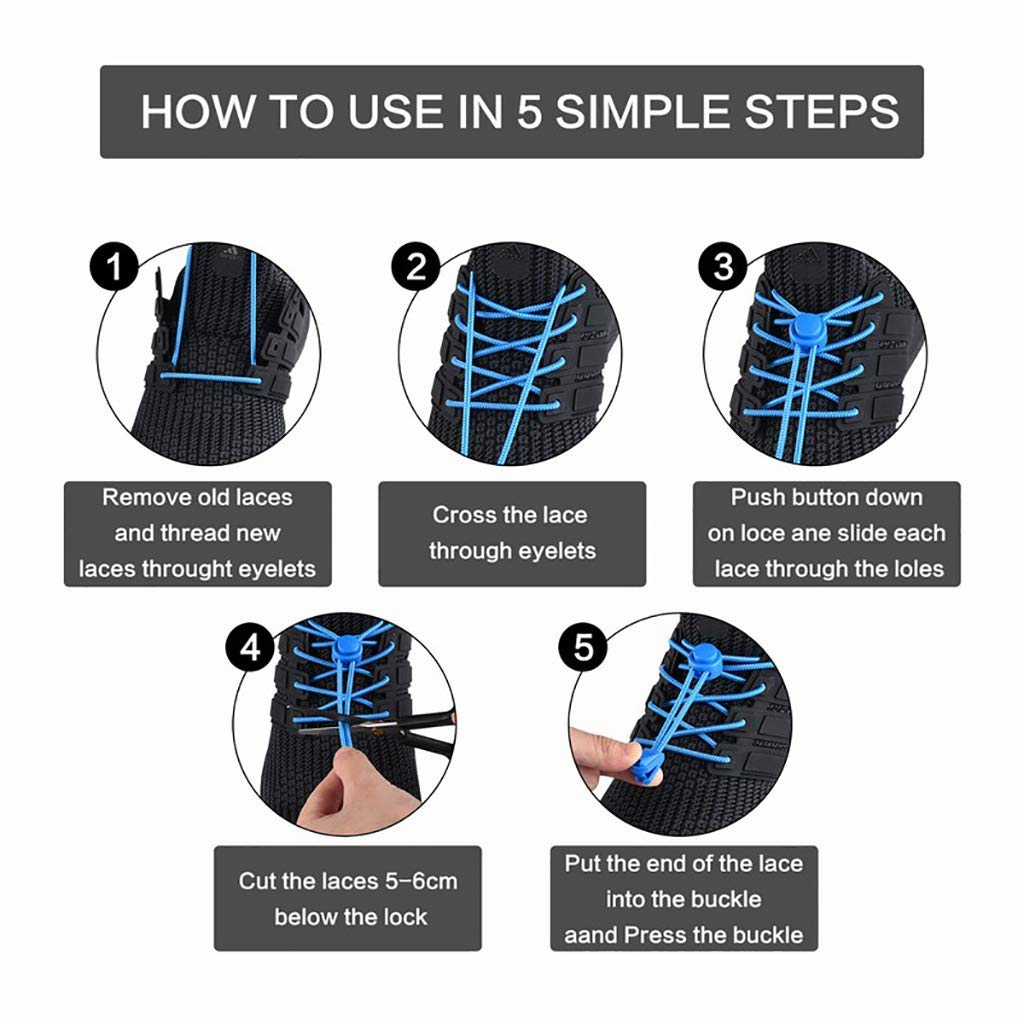 HOW TO USE IN 5 SIMPLE STEPS

1
Remove old laces and thread new laces throught eyelets

2
Cross the lace through eyelets

3
Push button down on loce ane slide each lace through the loles

4
Cut the laces 5-6cm below the lock

5
Put the end of the lace into the buckle aand Press the buckle