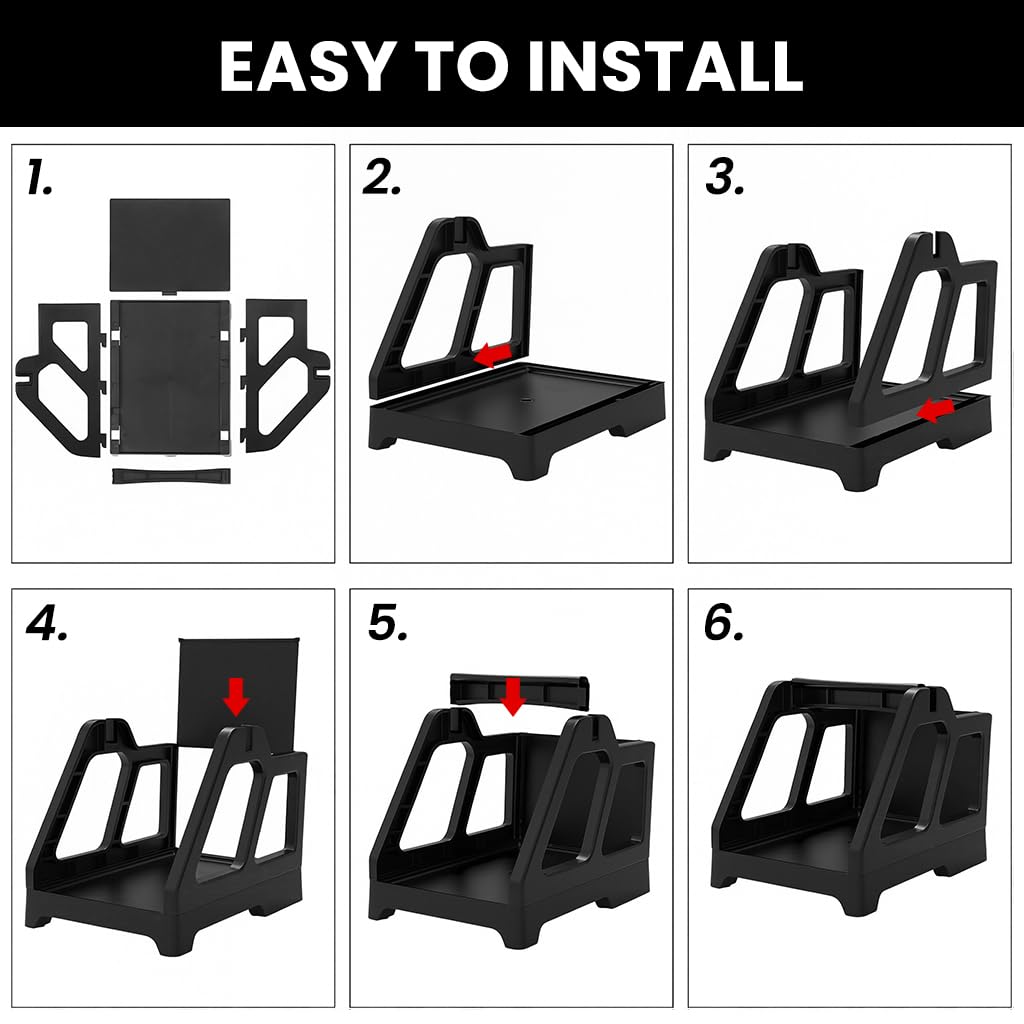 EASY TO INSTALL

1.

2.

3.

4.

5.

6.