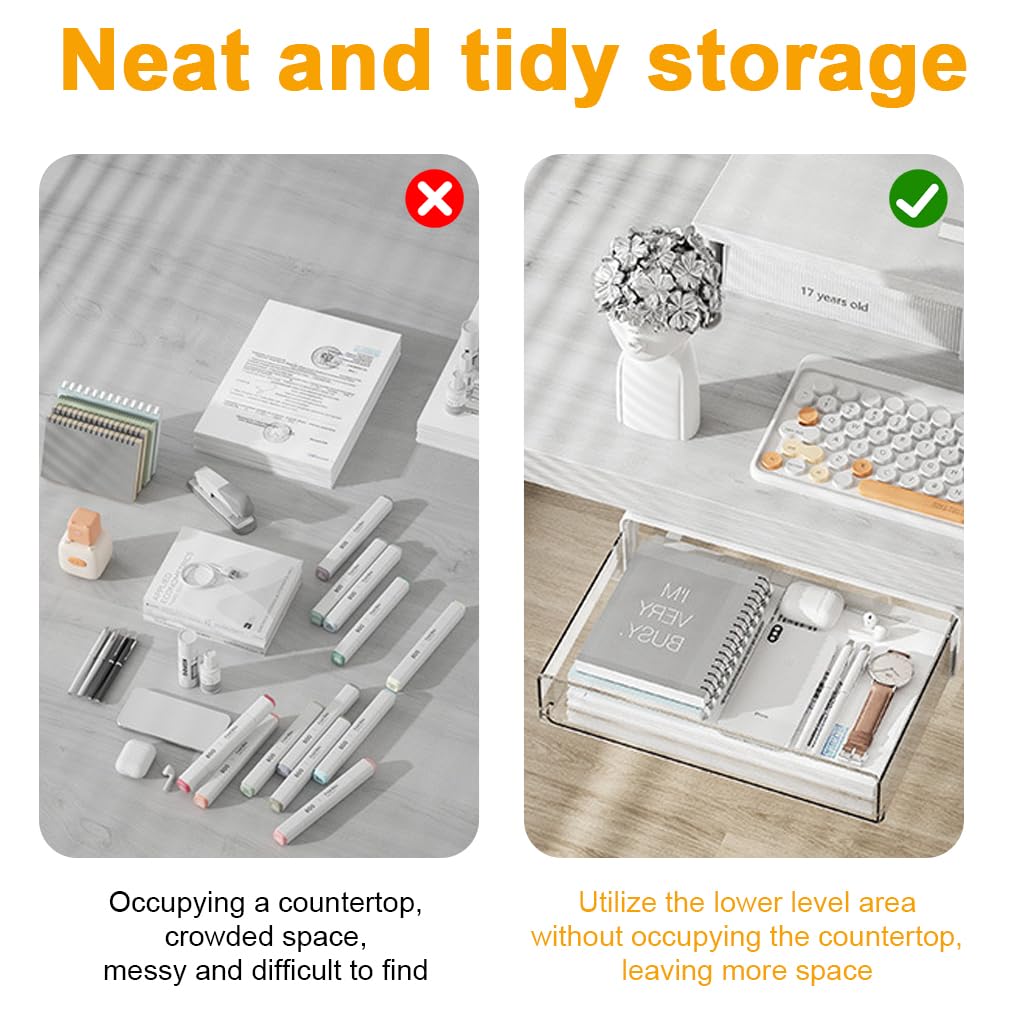 Neat and tidy storage

17 years old

I'M VERY BUSY.

Occupying a countertop, crowded space, messy and difficult to find

Utilize the lower level area without occupying the countertop, leaving more space