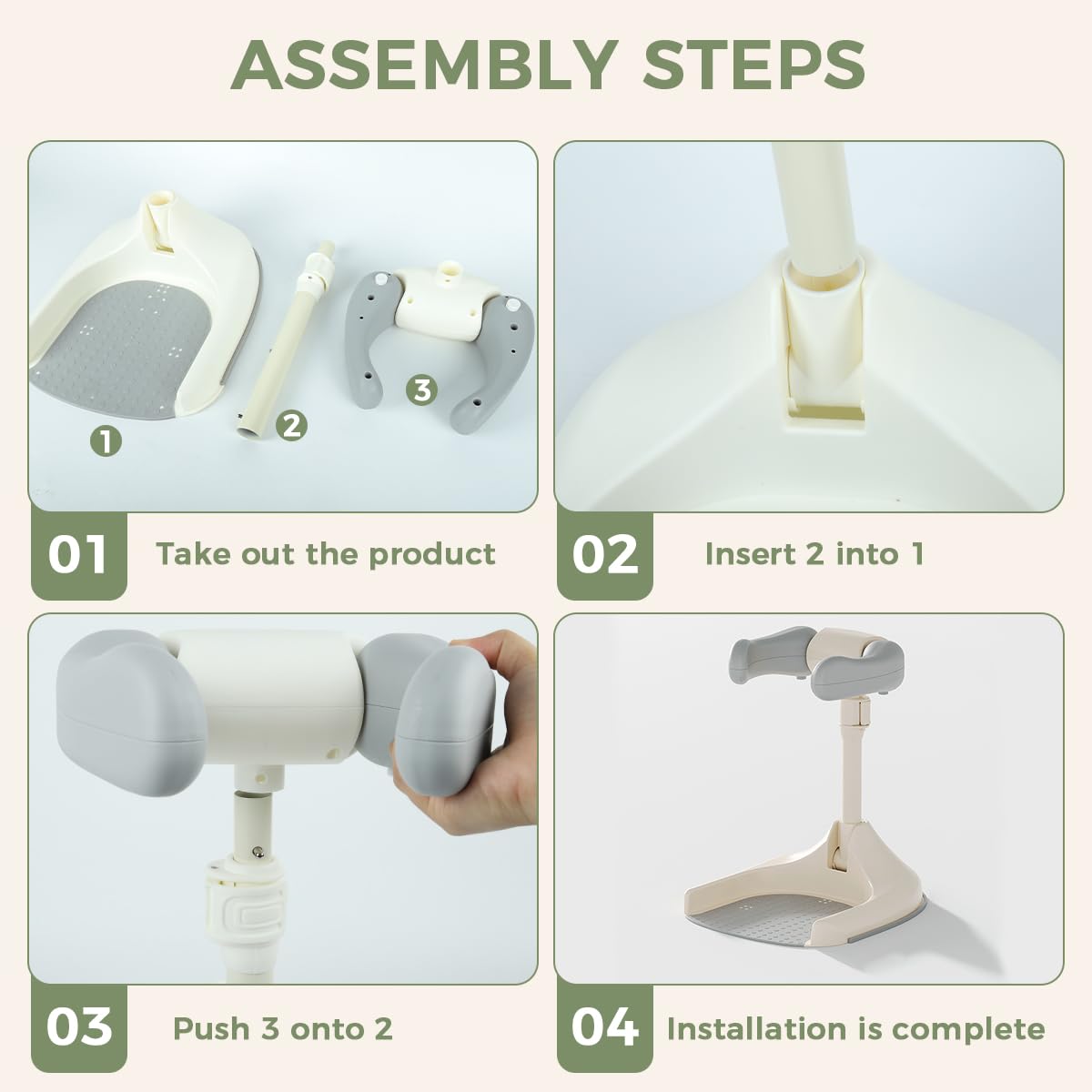 ASSEMBLY STEPS

1 2 3

01 Take out the product

02 Insert 2 into 1

03 Push 3 onto 2

04 Installation is complete