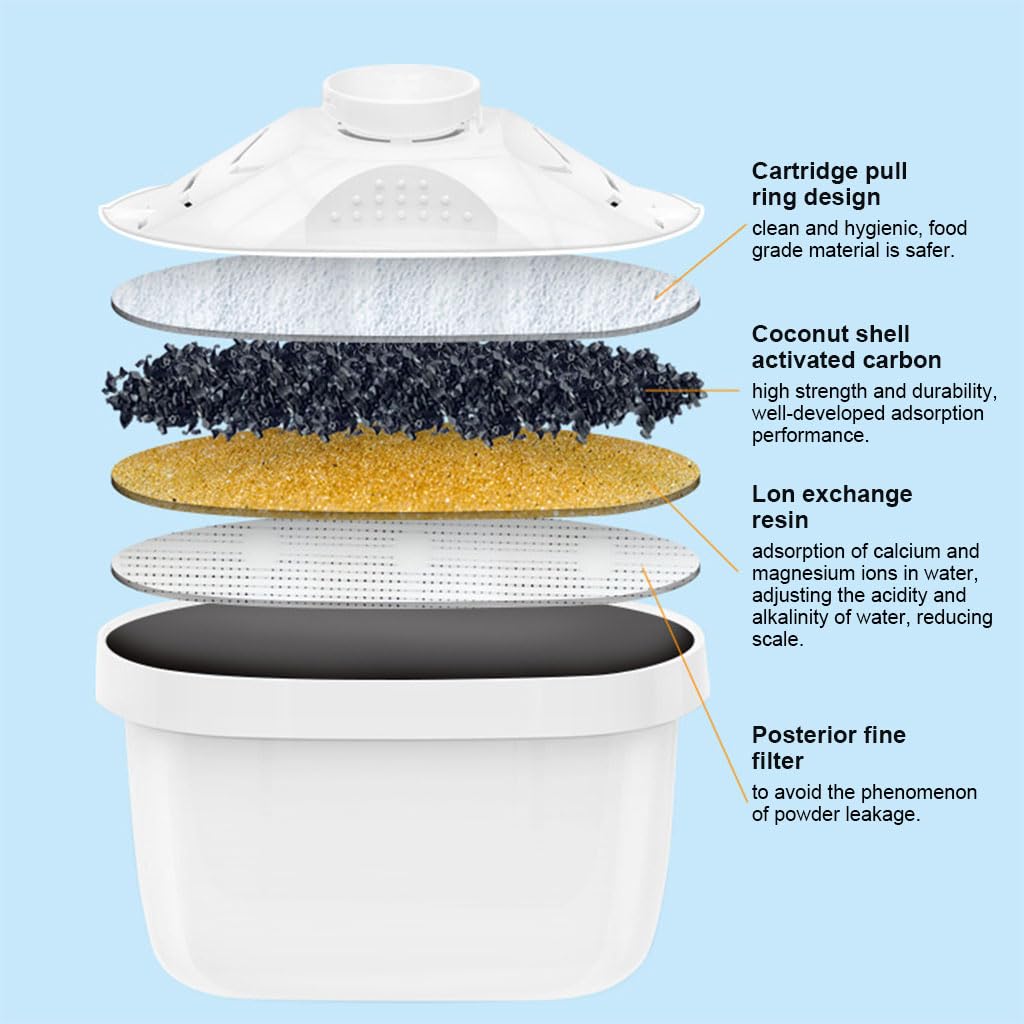 Cartridge pull ring design
clean and hygienic, food grade material is safer.

Coconut shell activated carbon
high strength and durability, well-developed adsorption performance.

Lon exchange resin
adsorption of calcium and magnesium ions in water, adjusting the acidity and alkalinity of water, reducing scale.

Posterior fine filter
to avoid the phenomenon of powder leakage.