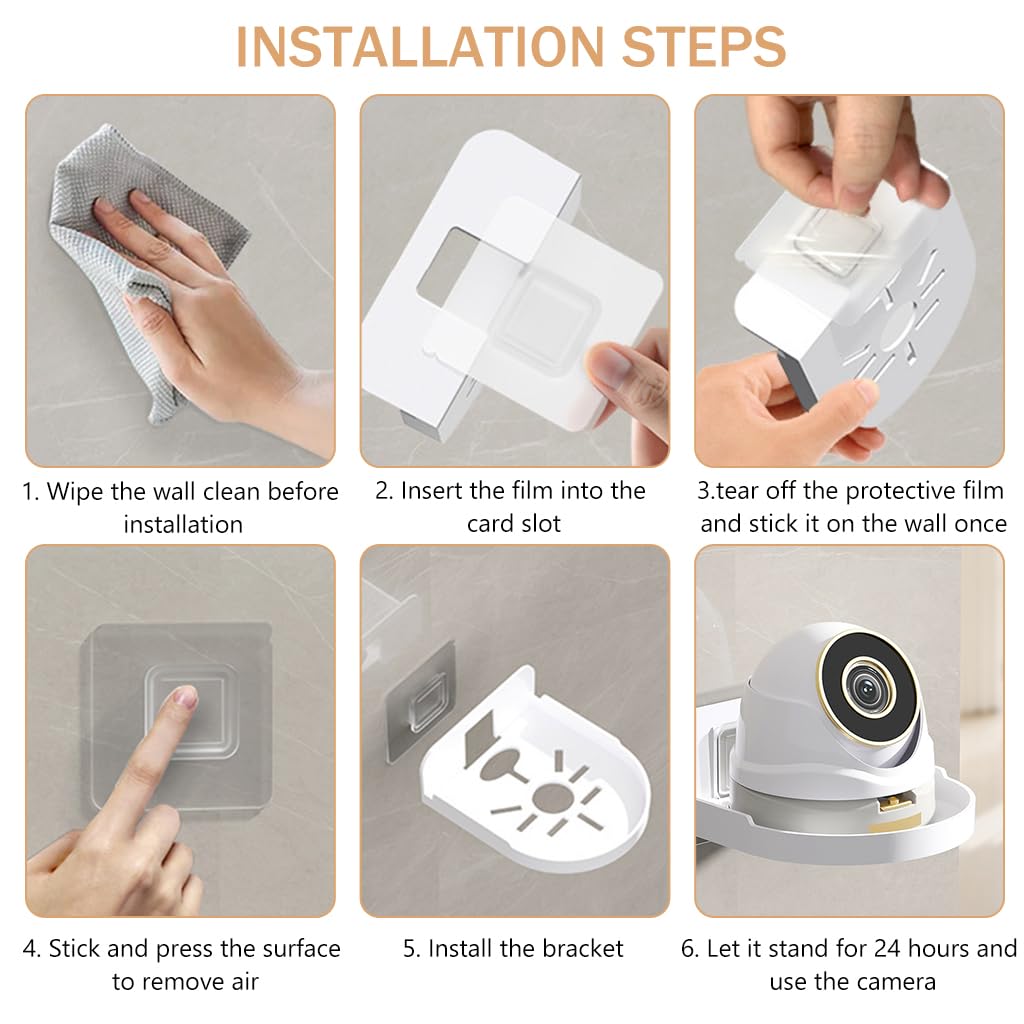 INSTALLATION STEPS

1. Wipe the wall clean before installation

2. Insert the film into the card slot

3.tear off the protective film and stick it on the wall once

4. Stick and press the surface to remove air

5. Install the bracket

6. Let it stand for 24 hours and use the camera