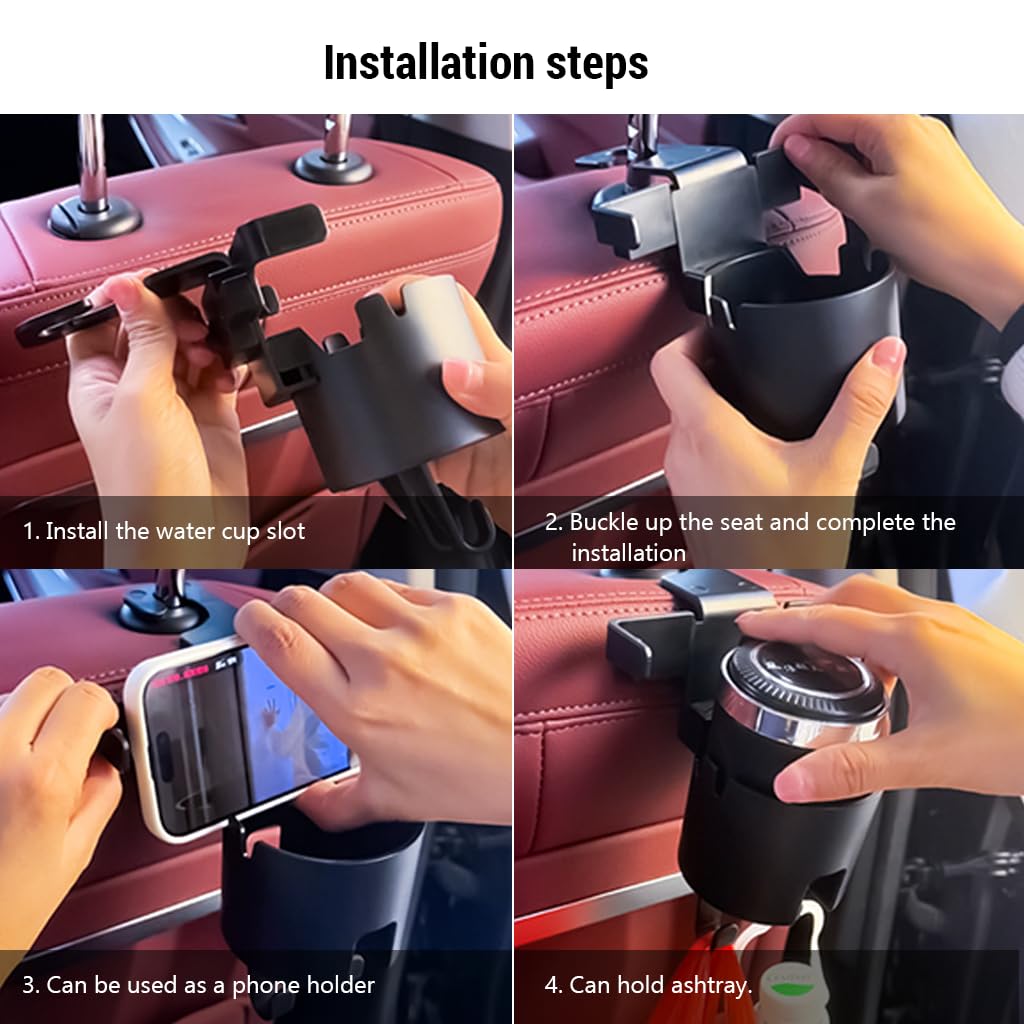 Installation steps

1. Install the water cup slot

2. Buckle up the seat and complete the installation

3. Can be used as a phone holder

4. Can hold ashtray.