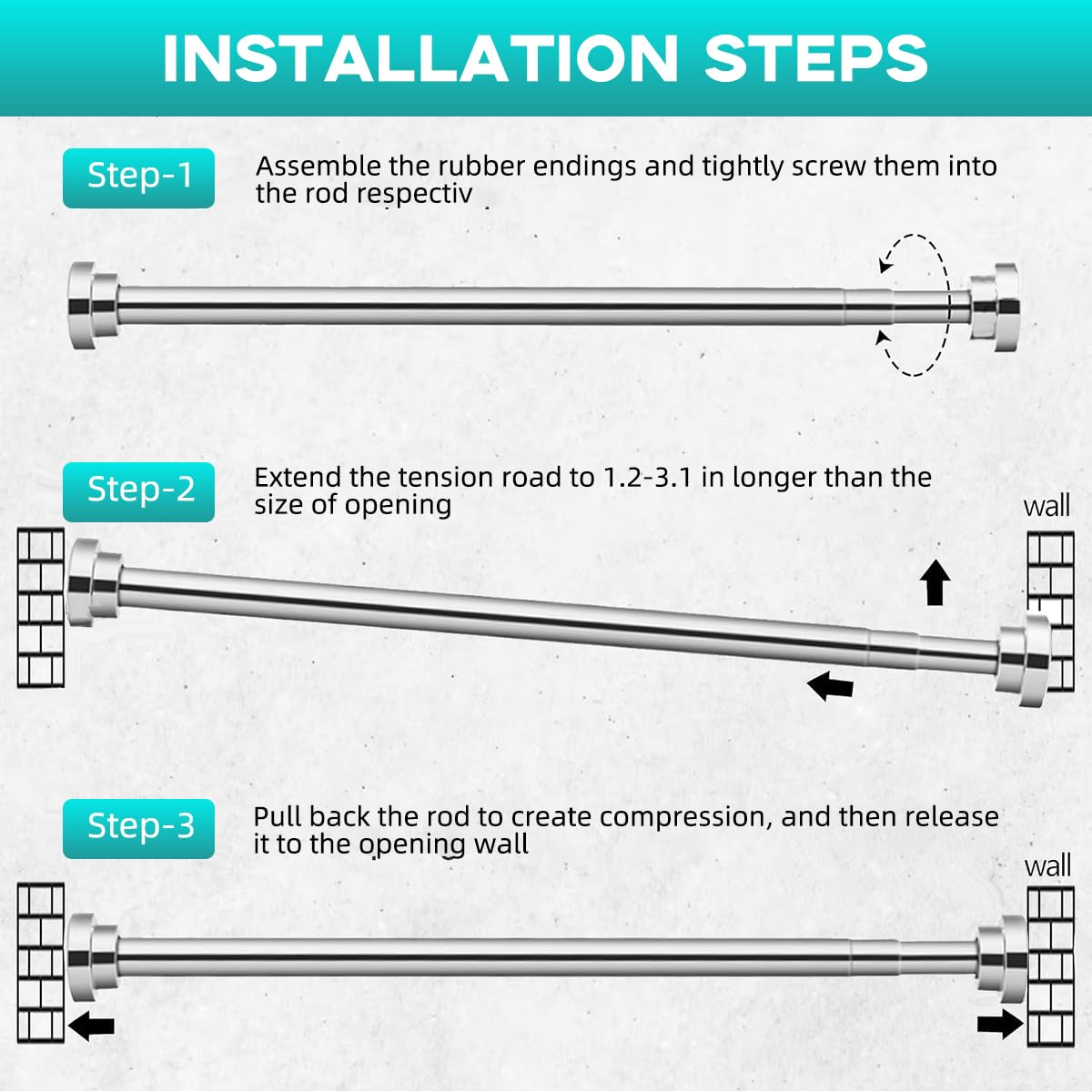 INSTALLATION STEPS

Step-1

Assemble the rubber endings and tightly screw them into the rod respectiv .

Step-2

Extend the tension road to 1.2-3.1 in longer than the size of opening

wall

Step-3

Pull back the rod to create compression, and then release it to the opening wall

wall