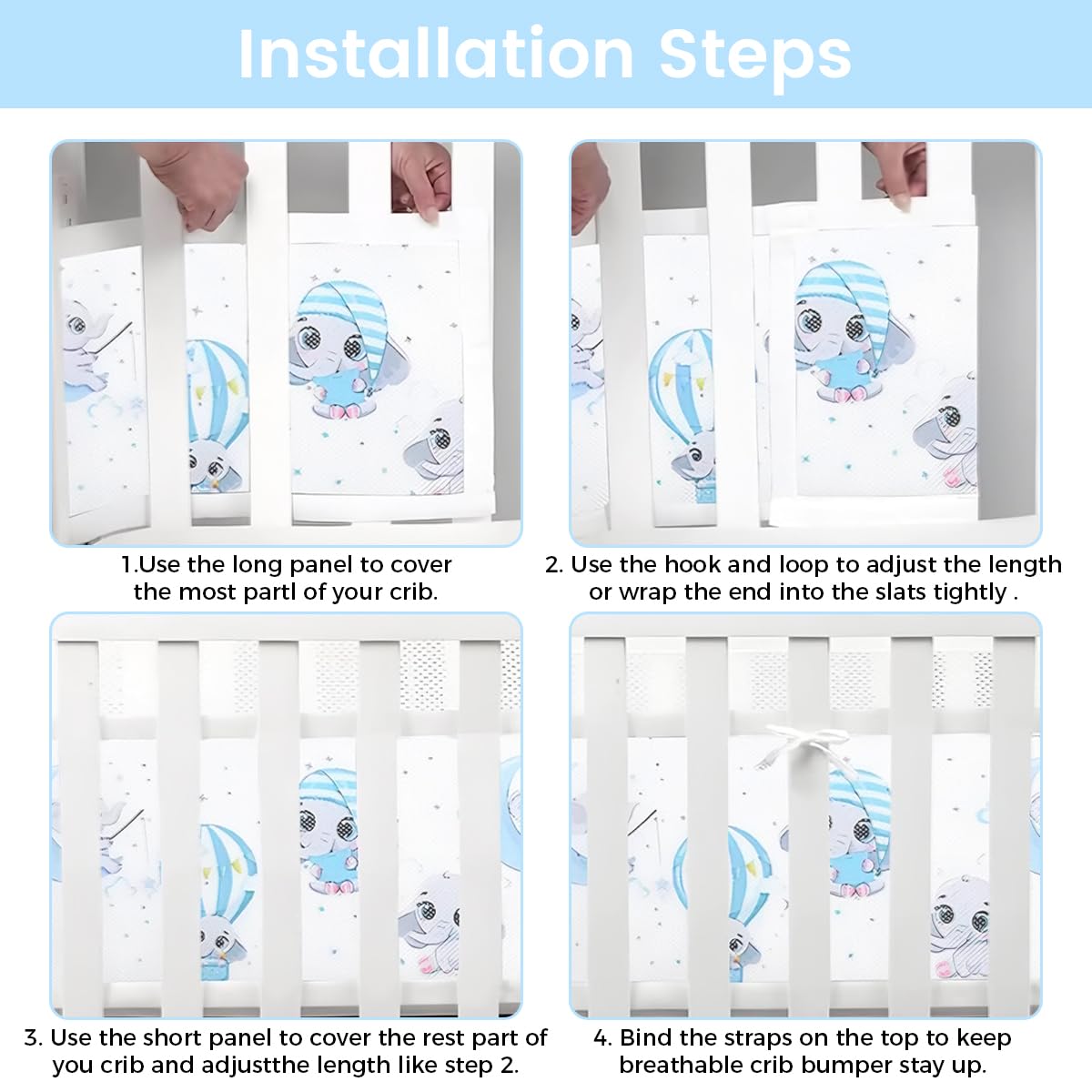 Installation Steps

1.Use the long panel to cover the most partl of your crib.

2. Use the hook and loop to adjust the length or wrap the end into the slats tightly .

3. Use the short panel to cover the rest part of you crib and adjustthe length like step 2.

4. Bind the straps on the top to keep breathable crib bumper stay up.