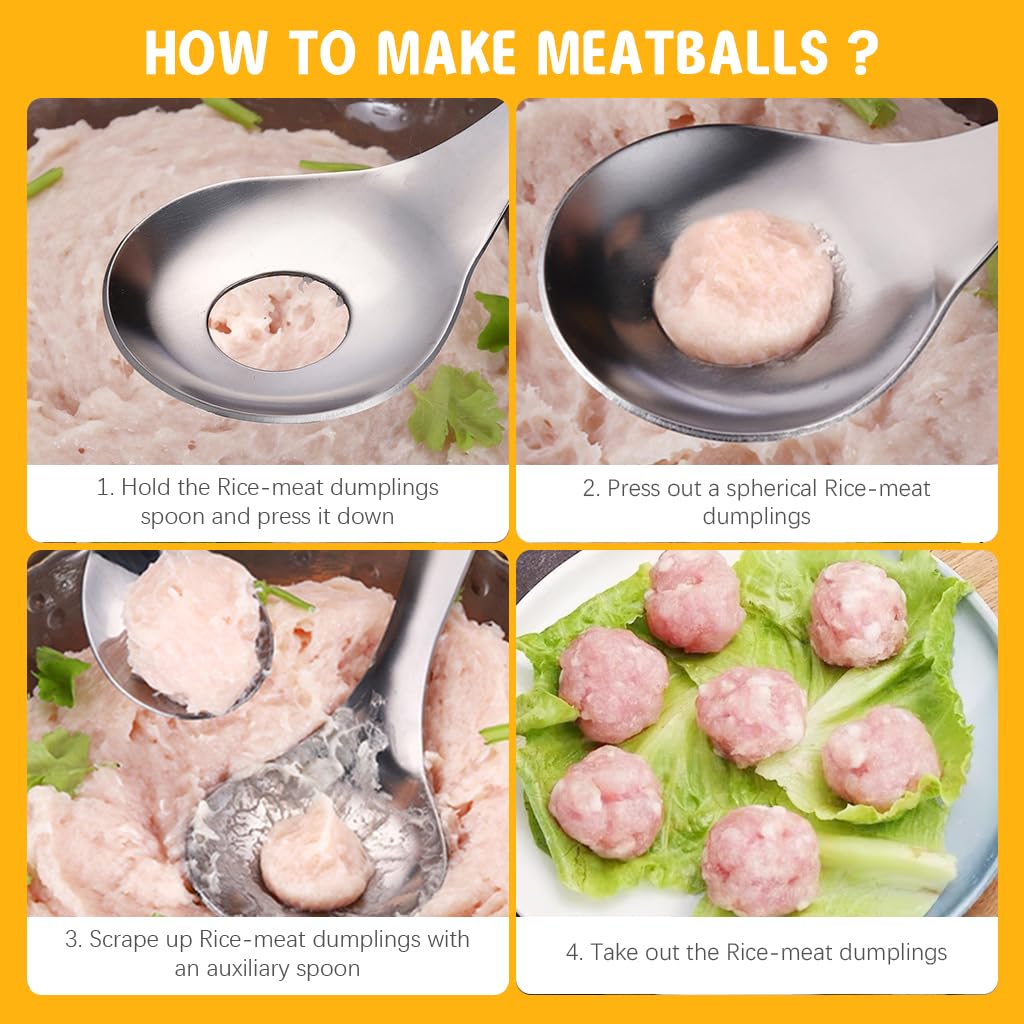 HOW TO MAKE MEATBALLS ?

1. Hold the Rice-meat dumplings spoon and press it down

2. Press out a spherical Rice-meat dumplings

3. Scrape up Rice-meat dumplings with an auxiliary spoon

4. Take out the Rice-meat dumplings