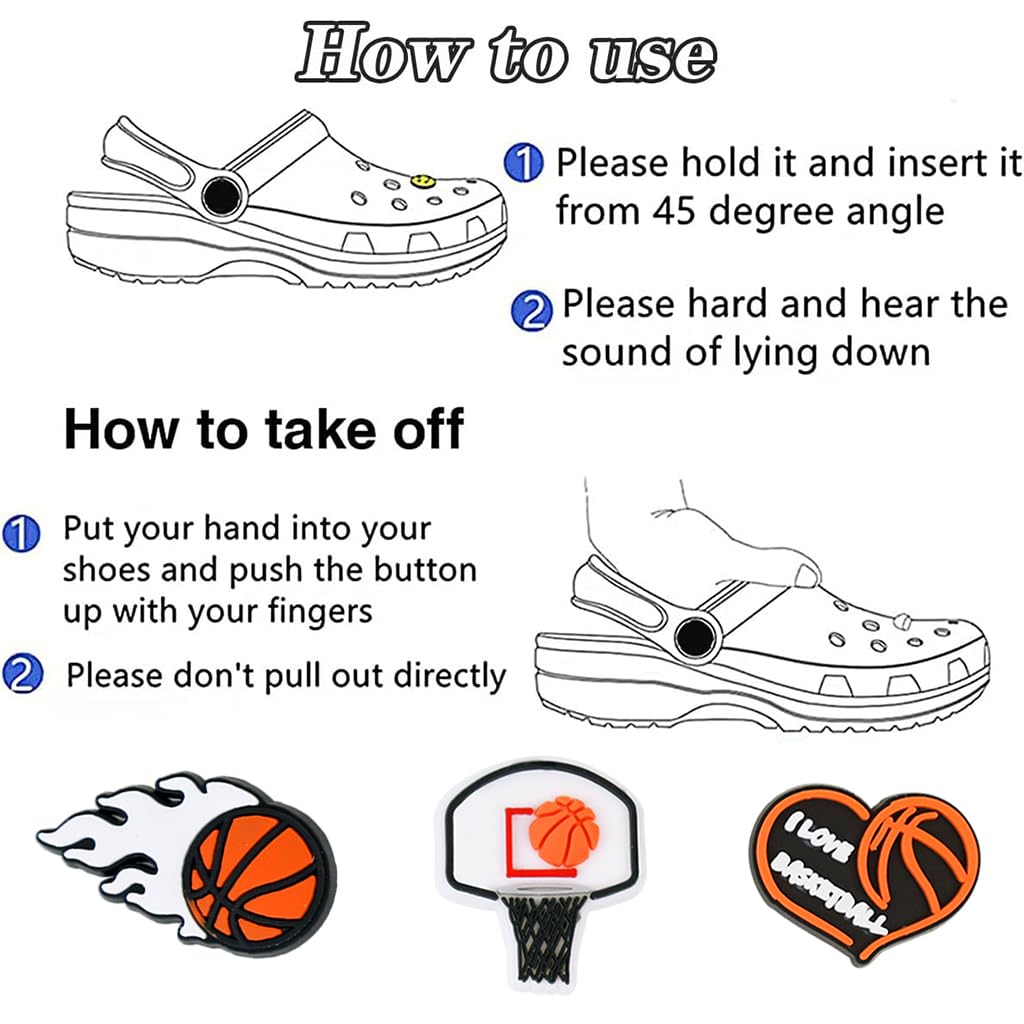 How to use

1 Please hold it and insert it from 45 degree angle

2 Please hard and hear the sound of lying down

How to take off

1 Put your hand into your shoes and push the button up with your fingers

2 Please don't pull out directly

I LOVE BASKETBALL