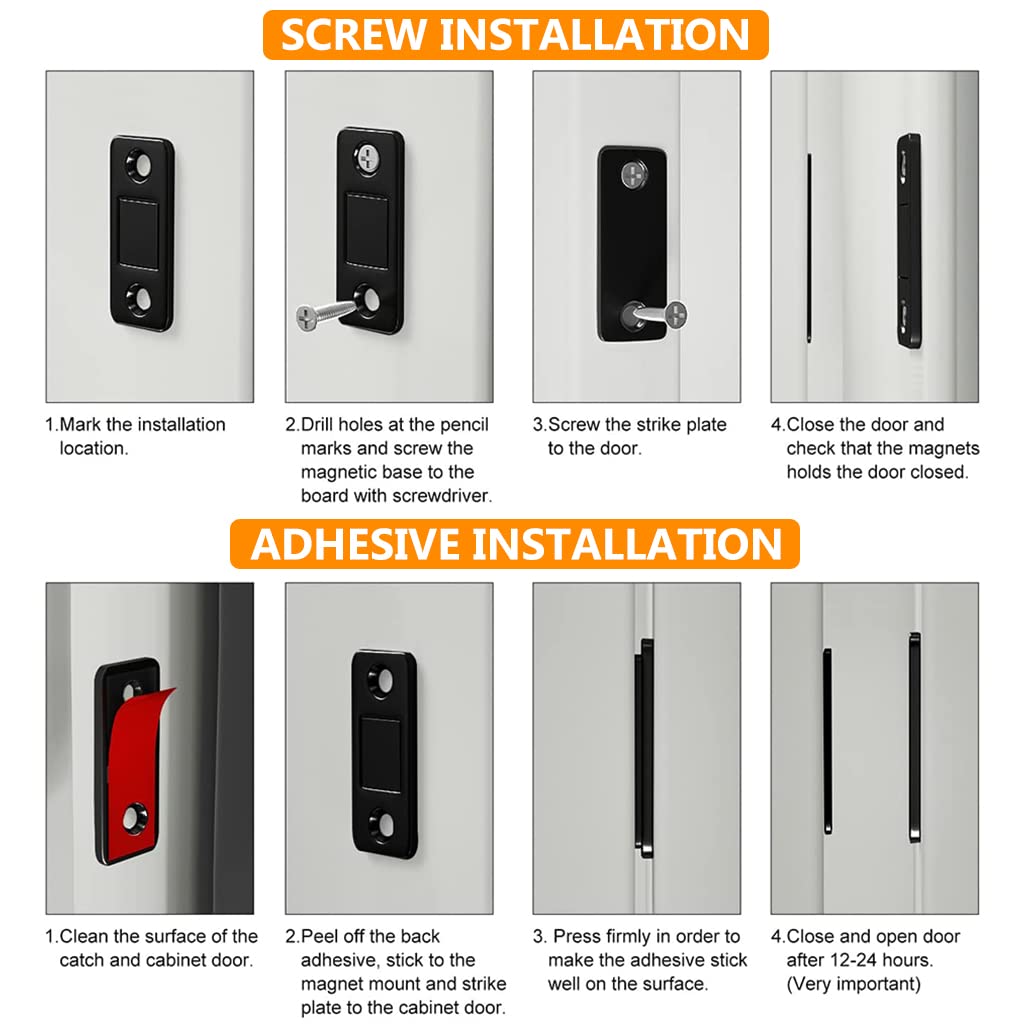 SCREW INSTALLATION

1.Mark the installation location.

2.Drill holes at the pencil marks and screw the magnetic base to the board with screwdriver.

3.Screw the strike plate to the door.

4.Close the door and check that the magnets holds the door closed.

ADHESIVE INSTALLATION

1.Clean the surface of the catch and cabinet door.

2.Peel off the back adhesive, stick to the magnet mount and strike plate to the cabinet door.

3. Press firmly in order to make the adhesive stick well on the surface.

4.Close and open door after 12-24 hours. (Very important)