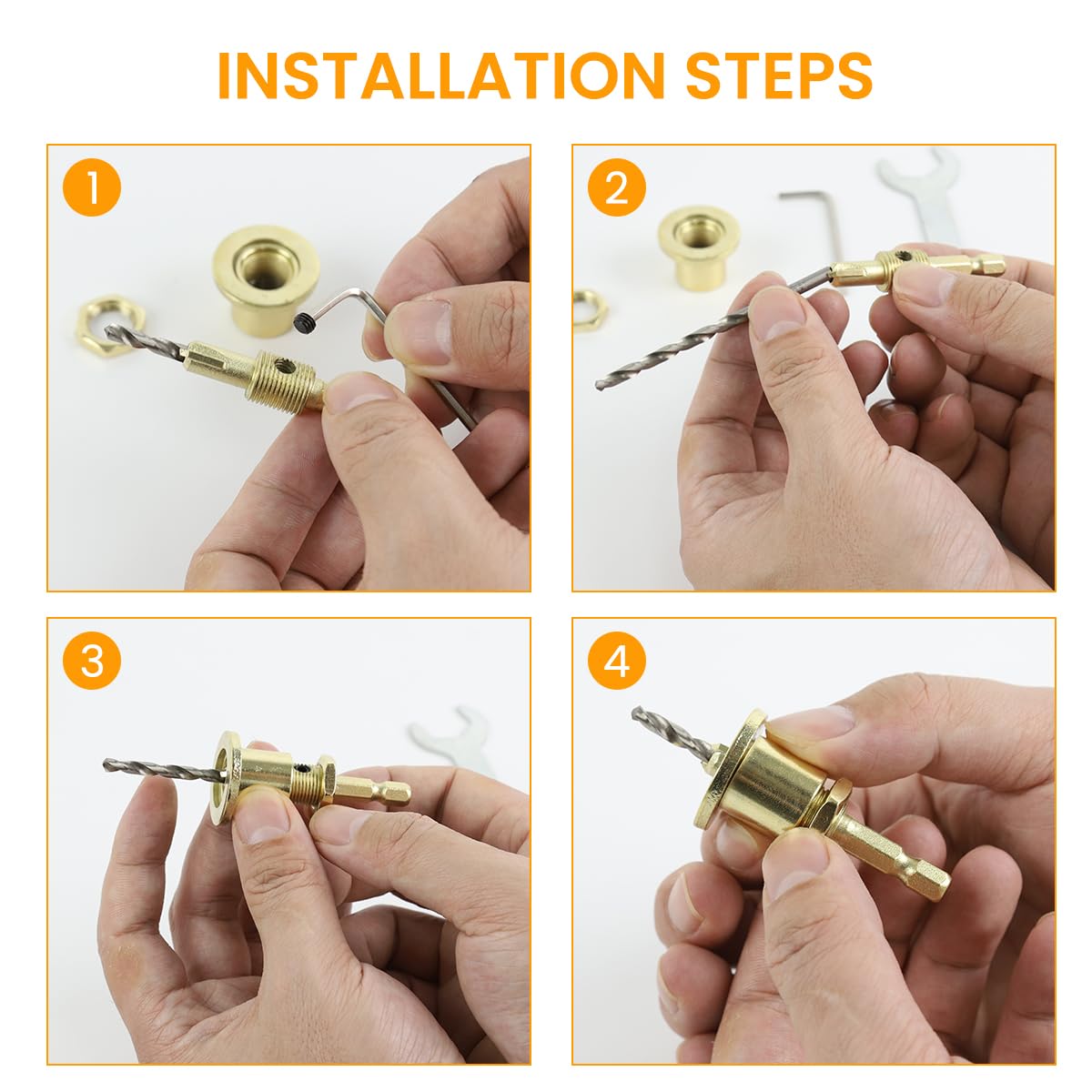 INSTALLATION STEPS

1

2

3

4