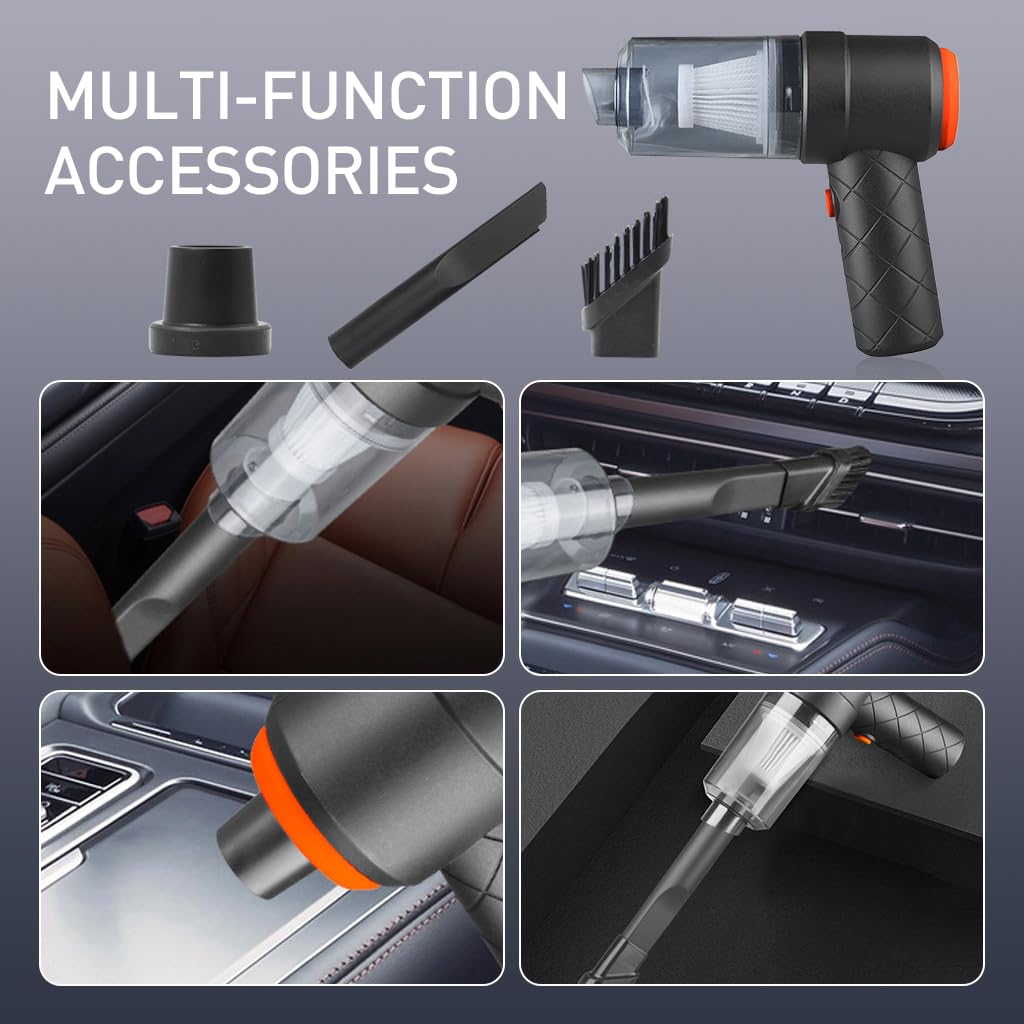 MULTI-FUNCTION ACCESSORIES