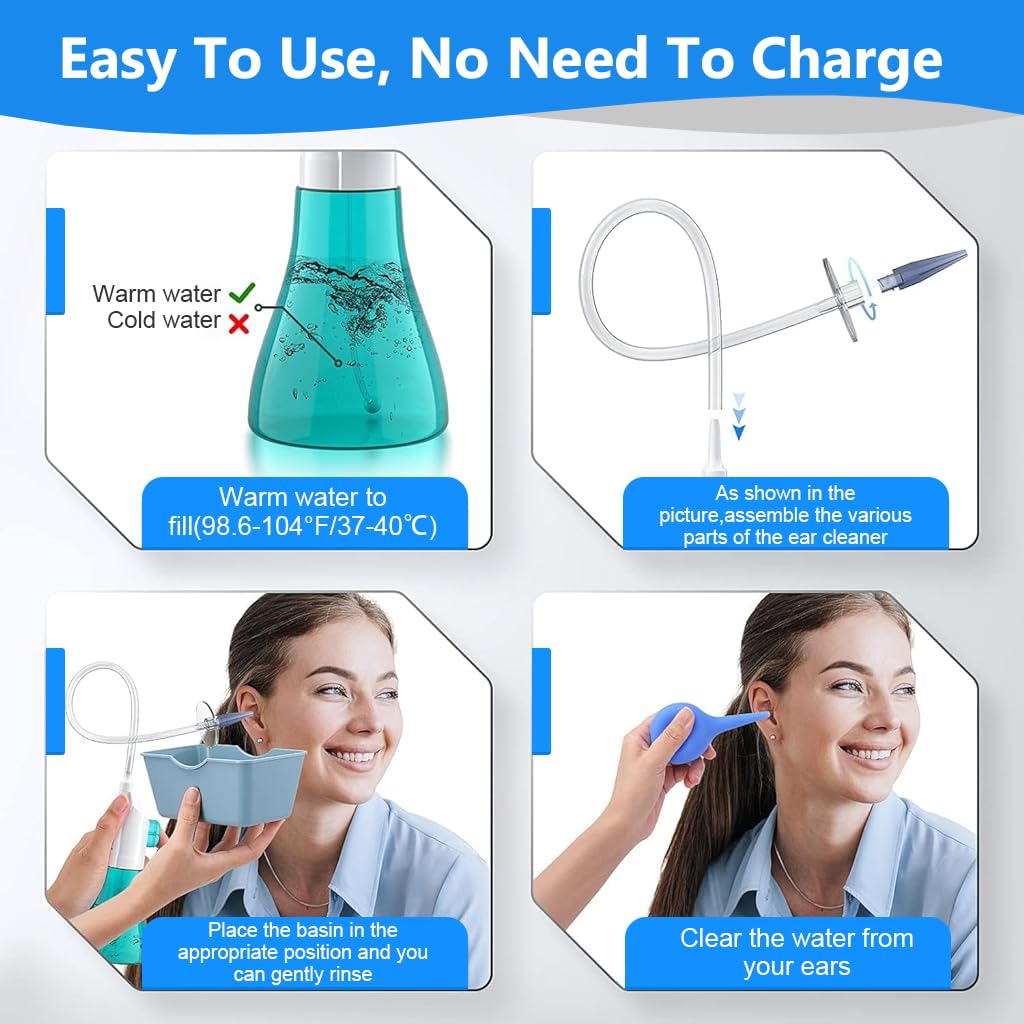 Easy To Use, No Need To Charge

Warm water ✓
Cold water ✗

Warm water to fill(98.6-104°F/37-40°C)

As shown in the picture,assemble the various parts of the ear cleaner

Place the basin in the appropriate position and you can gently rinse

Clear the water from your ears