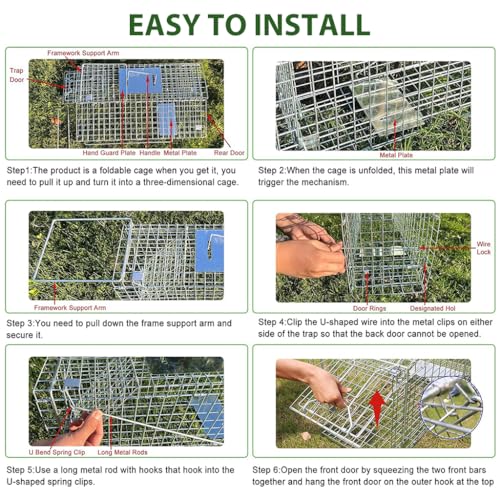 EASY TO INSTALL

Framework Support Arm

Trap Door

Hand Guard Plate

Handle

Metal Plate

Rear Door

Step1:The product is a foldable cage when you get it, you need to pull it up and turn it into a three-dimensional cage.

Metal Plate

Step 2:When the cage is unfolded, this metal plate will trigger the mechanism.

Framework Support Arm

Step 3:You need to pull down the frame support arm and secure it.

Wire Lock

Door Rings

Designated Hol

Step 4:Clip the U-shaped wire into the metal clips on either side of the trap so that the back door cannot be opened.

U Bend Spring Clip

Long Metal Rods

Step 5:Use a long metal rod with hooks that hook into the U-shaped spring clips.

Step 6:Open the front door by squeezing the two front bars together and hang the front door on the outer hook at the top