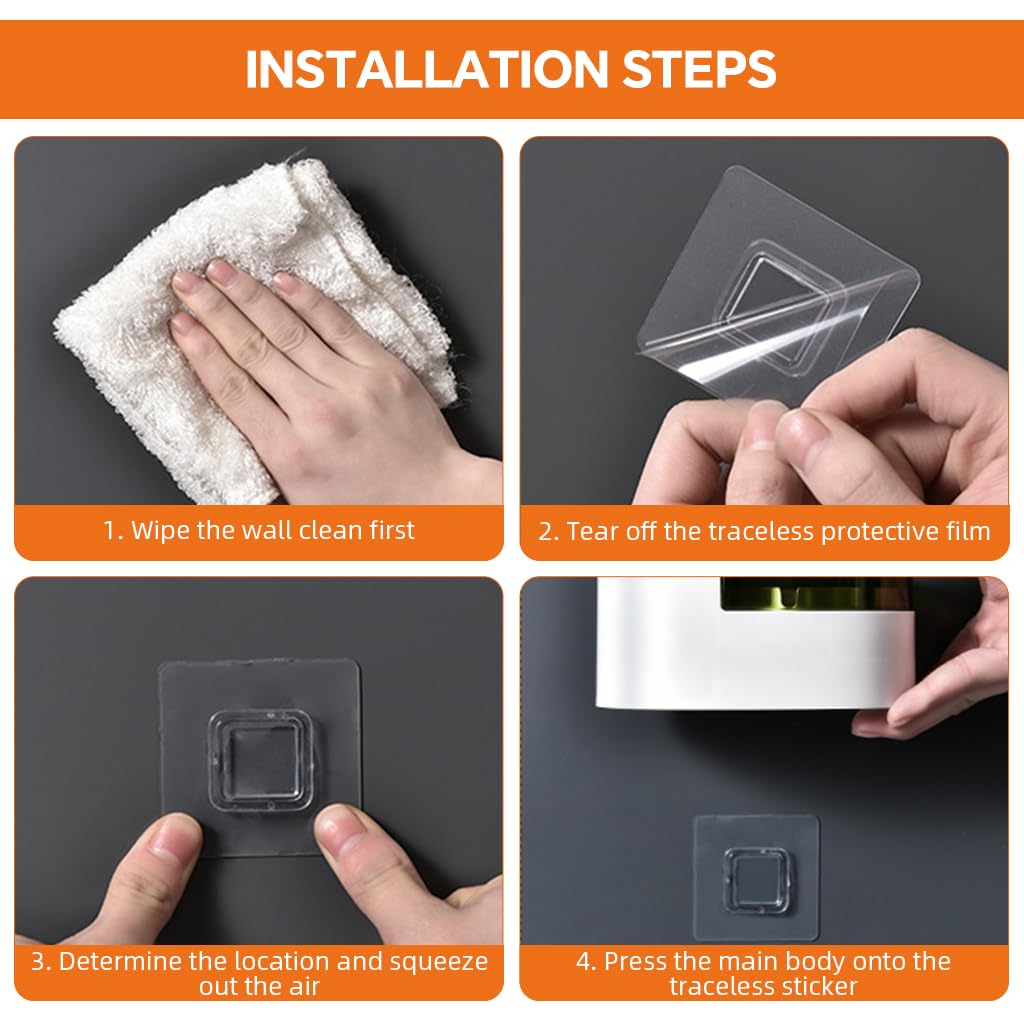 INSTALLATION STEPS

1. Wipe the wall clean first

2. Tear off the traceless protective film

3. Determine the location and squeeze out the air

4. Press the main body onto the traceless sticker