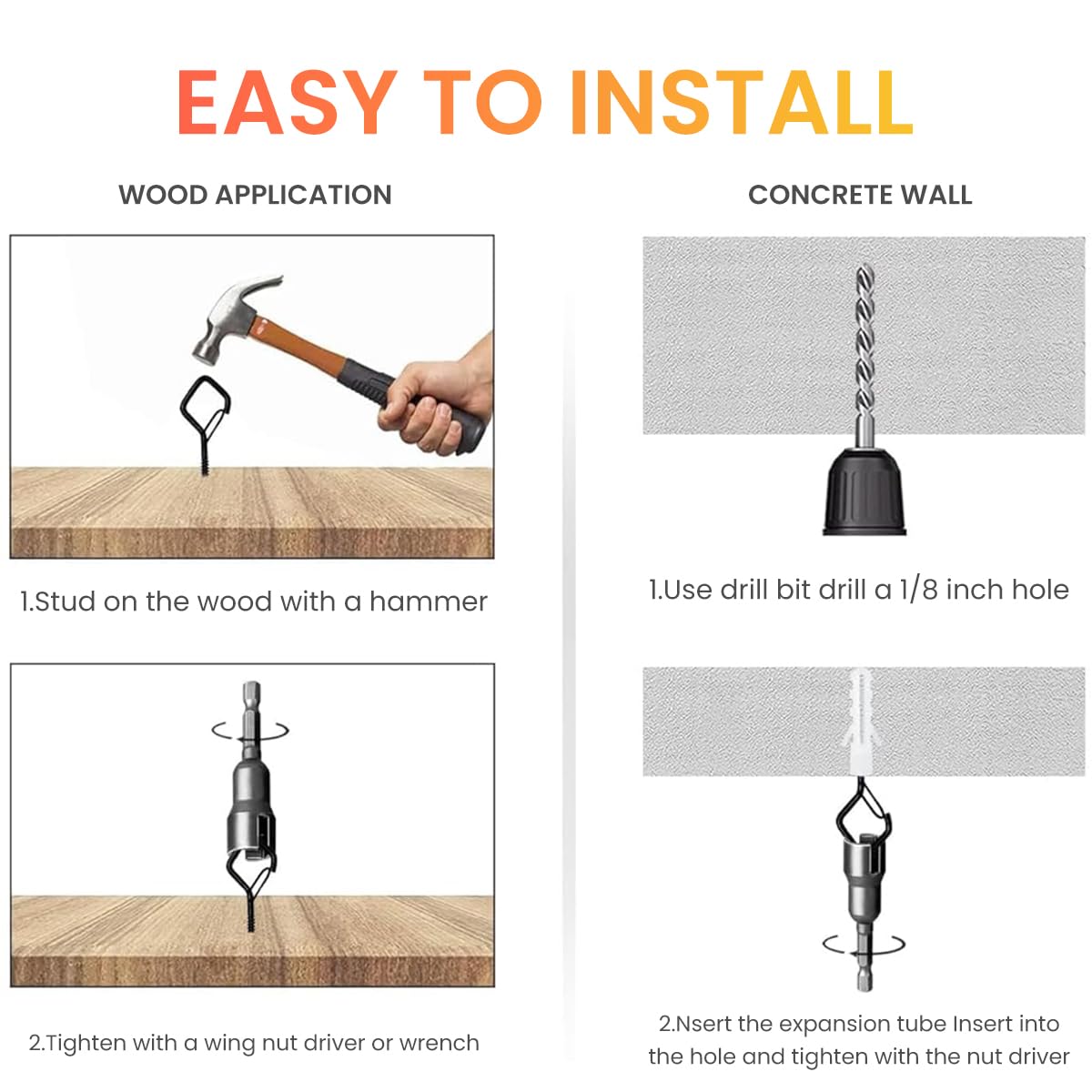 EASY TO INSTALL

WOOD APPLICATION

1.Stud on the wood with a hammer

2.Tighten with a wing nut driver or wrench

CONCRETE WALL

1.Use drill bit drill a 1/8 inch hole

2.Nsert the expansion tube Insert into the hole and tighten with the nut driver