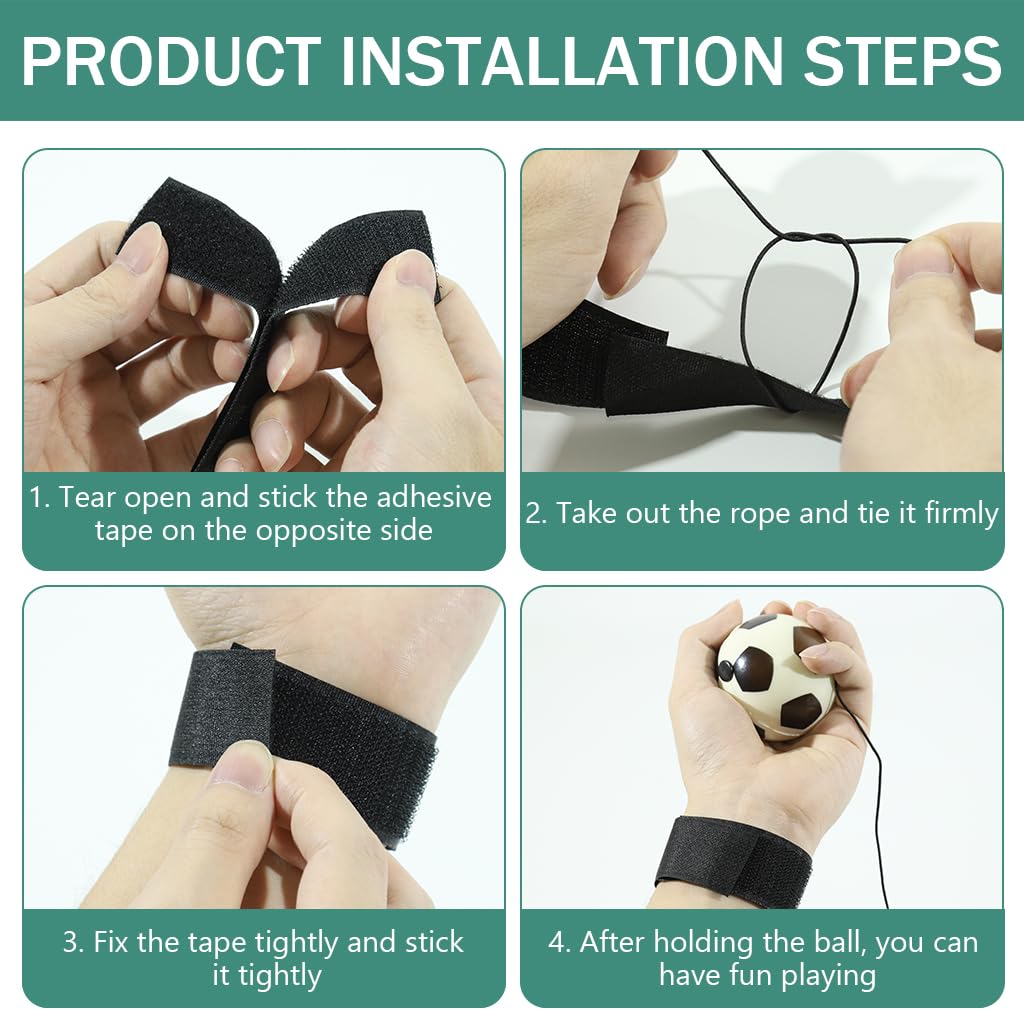 PRODUCT INSTALLATION STEPS

1. Tear open and stick the adhesive tape on the opposite side

2. Take out the rope and tie it firmly

3. Fix the tape tightly and stick it tightly

4. After holding the ball, you can have fun playing