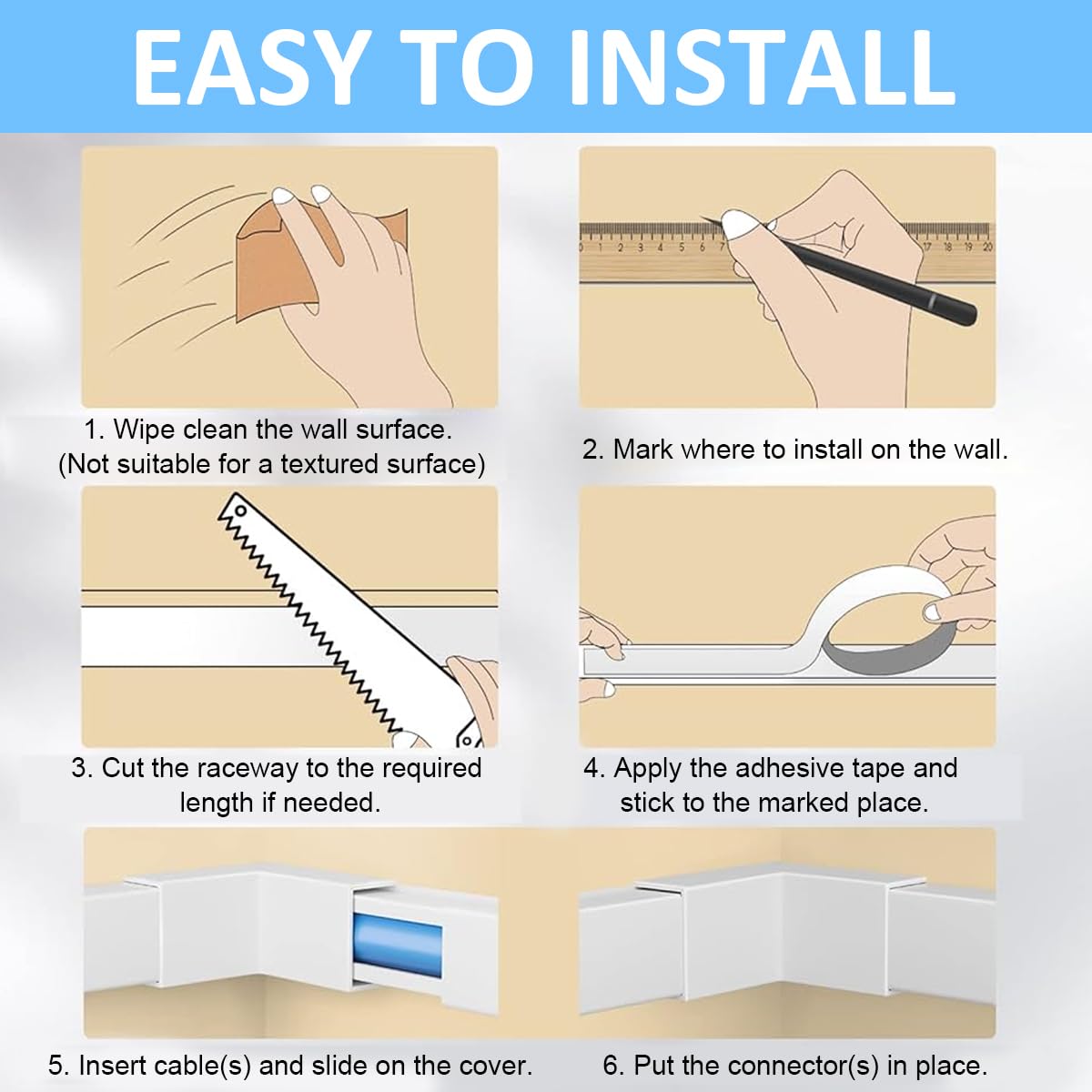 EASY TO INSTALL

0 1 2 3 4 5 6 7 17 18 19 20

1. Wipe clean the wall surface. (Not suitable for a textured surface)

2. Mark where to install on the wall.

3. Cut the raceway to the required length if needed.

4. Apply the adhesive tape and stick to the marked place.

5. Insert cable(s) and slide on the cover.

6. Put the connector(s) in place.