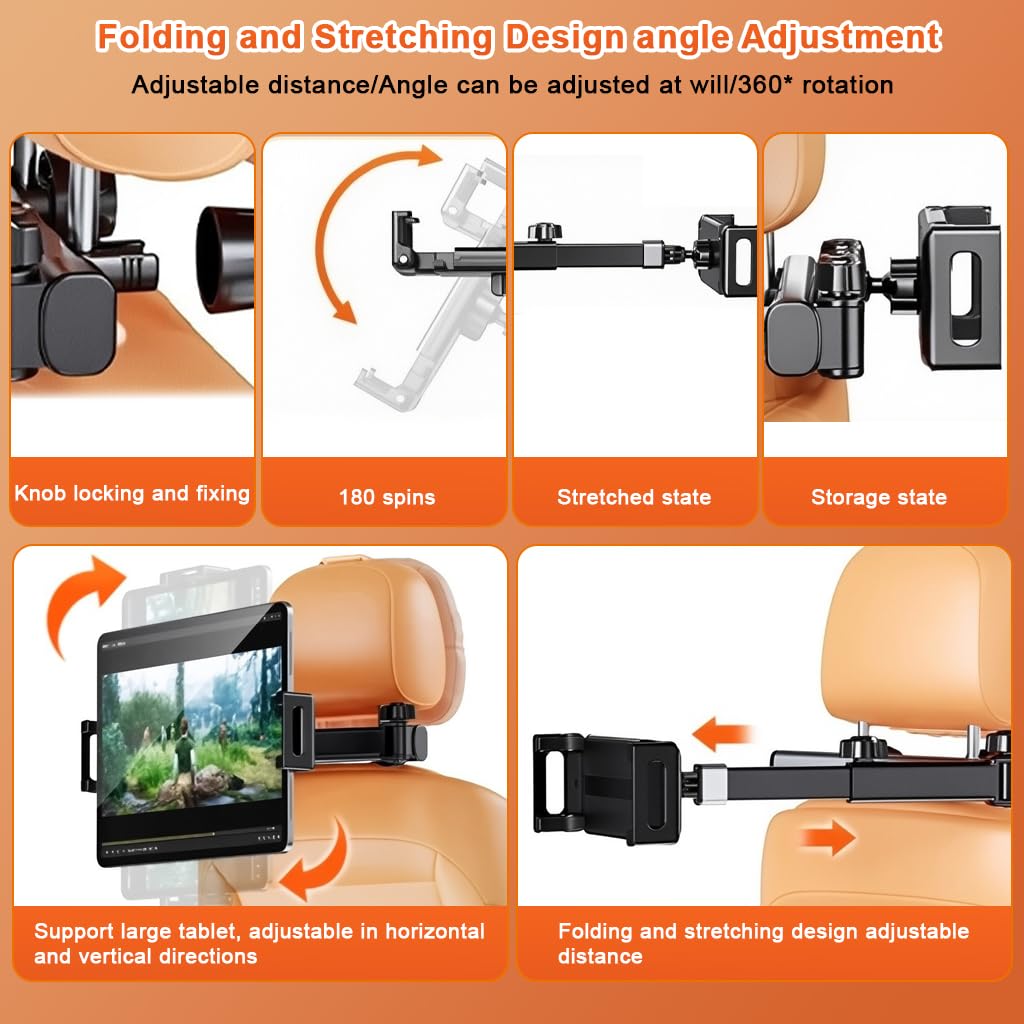 Folding and Stretching Design angle Adjustment

Adjustable distance/Angle can be adjusted at will/360* rotation

Knob locking and fixing

180 spins

Stretched state

Storage state

Support large tablet, adjustable in horizontal and vertical directions

Folding and stretching design adjustable distance