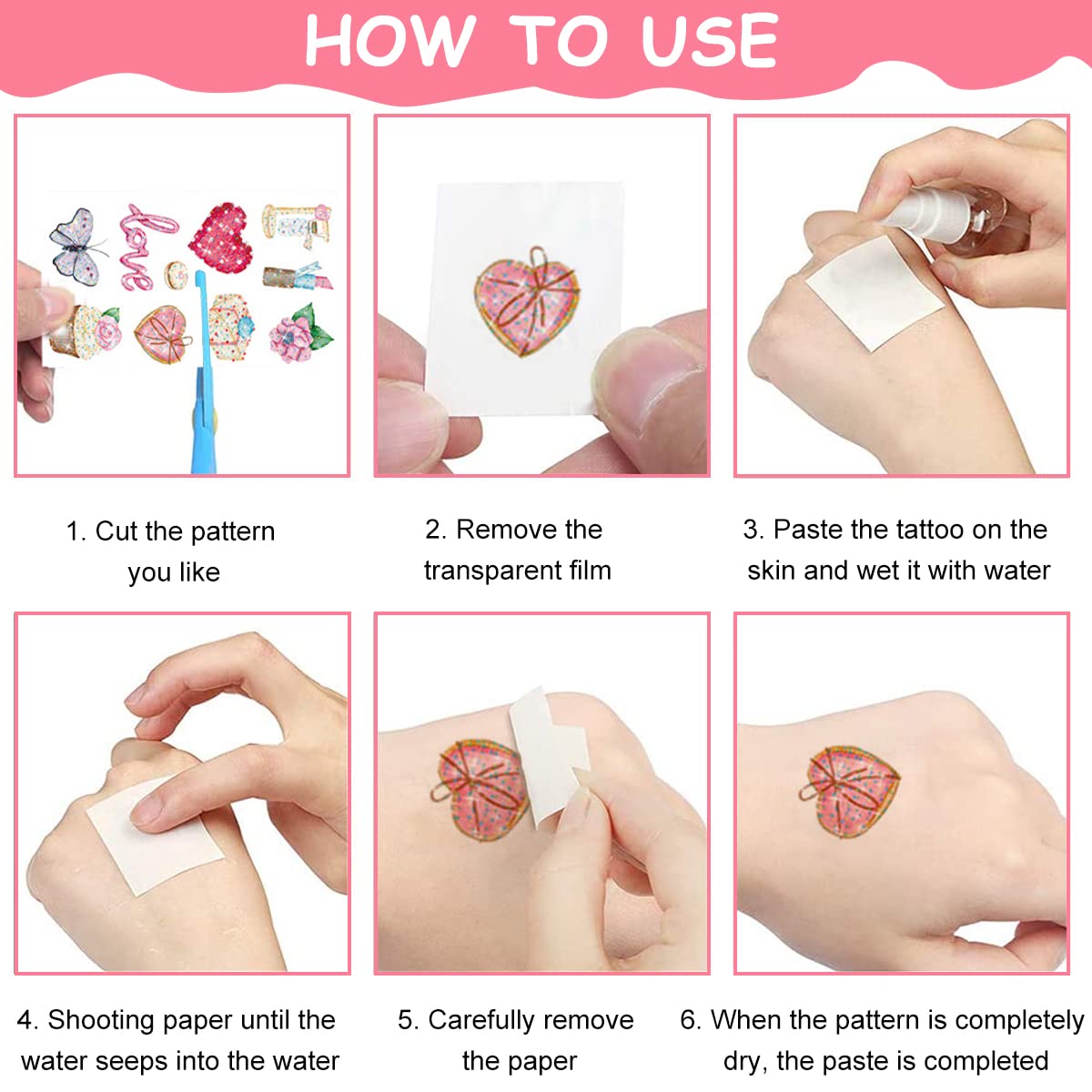 HOW TO USE

love

1. Cut the pattern you like

2. Remove the transparent film

3. Paste the tattoo on the skin and wet it with water

4. Shooting paper until the water seeps into the water

5. Carefully remove the paper

6. When the pattern is completely dry, the paste is completed