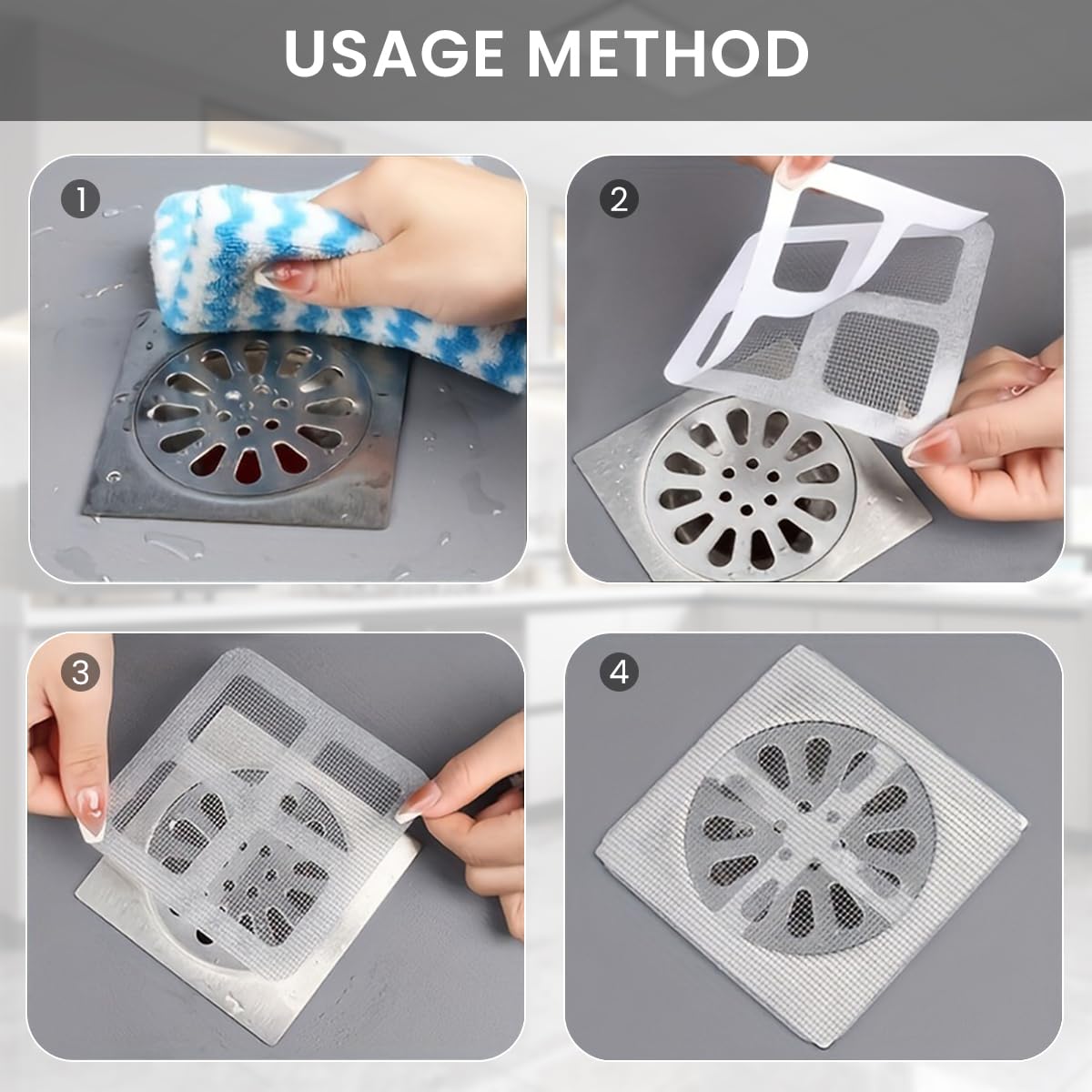 USAGE METHOD

1

2

3

4