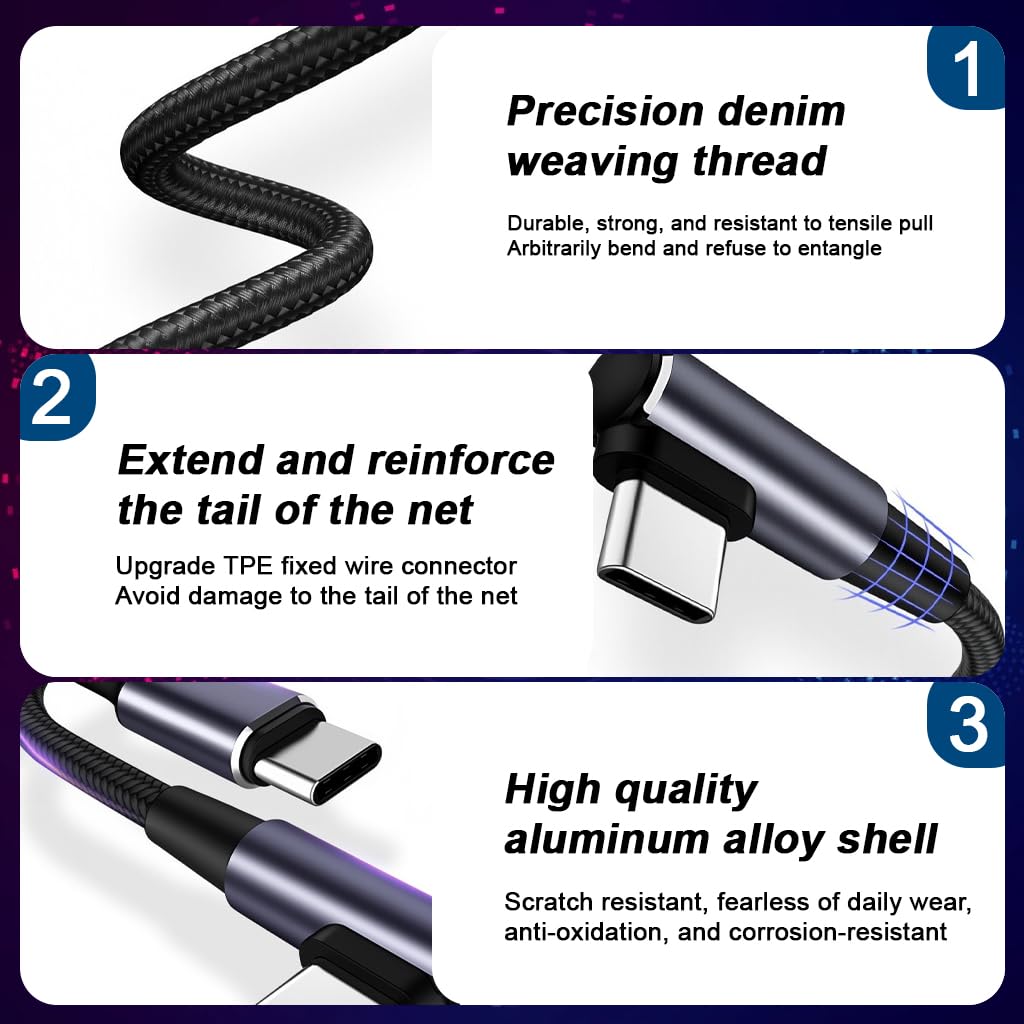 1

Precision denim weaving thread

Durable, strong, and resistant to tensile pull
Arbitrarily bend and refuse to entangle

2

Extend and reinforce the tail of the net

Upgrade TPE fixed wire connector
Avoid damage to the tail of the net

3

High quality aluminum alloy shell

Scratch resistant, fearless of daily wear, anti-oxidation, and corrosion-resistant