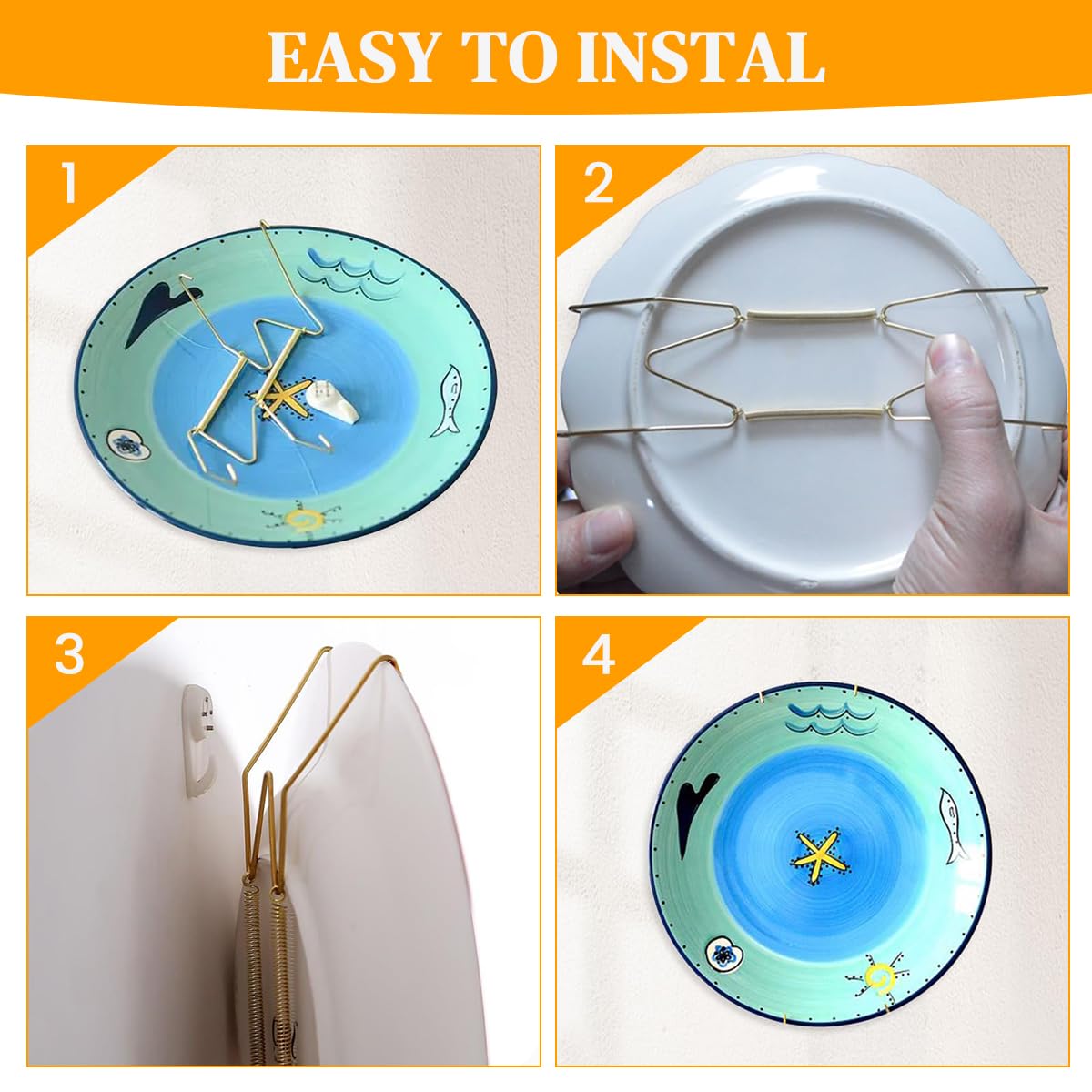 EASY TO INSTAL

1

2

3

4