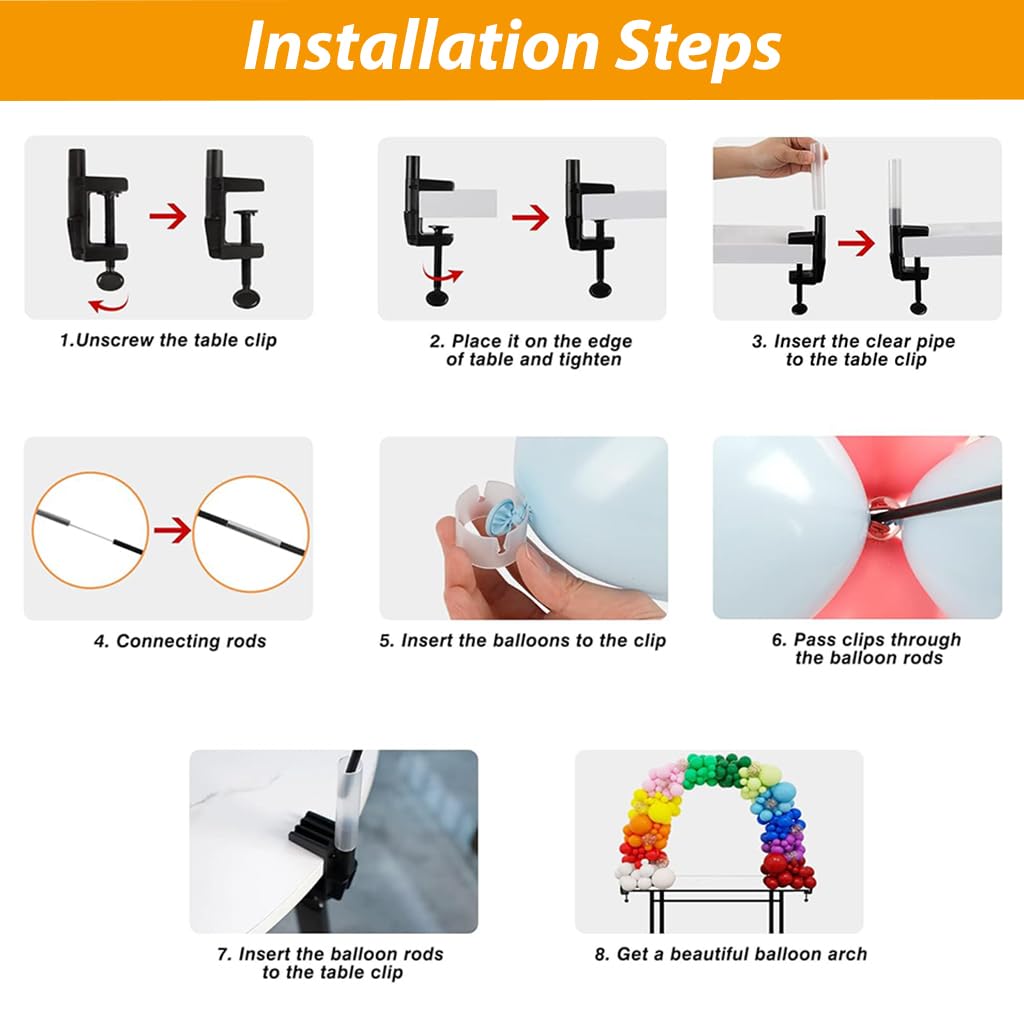 Installation Steps

1.Unscrew the table clip

2. Place it on the edge of table and tighten

3. Insert the clear pipe to the table clip

4. Connecting rods

5. Insert the balloons to the clip

6. Pass clips through the balloon rods

7. Insert the balloon rods to the table clip

8. Get a beautiful balloon arch